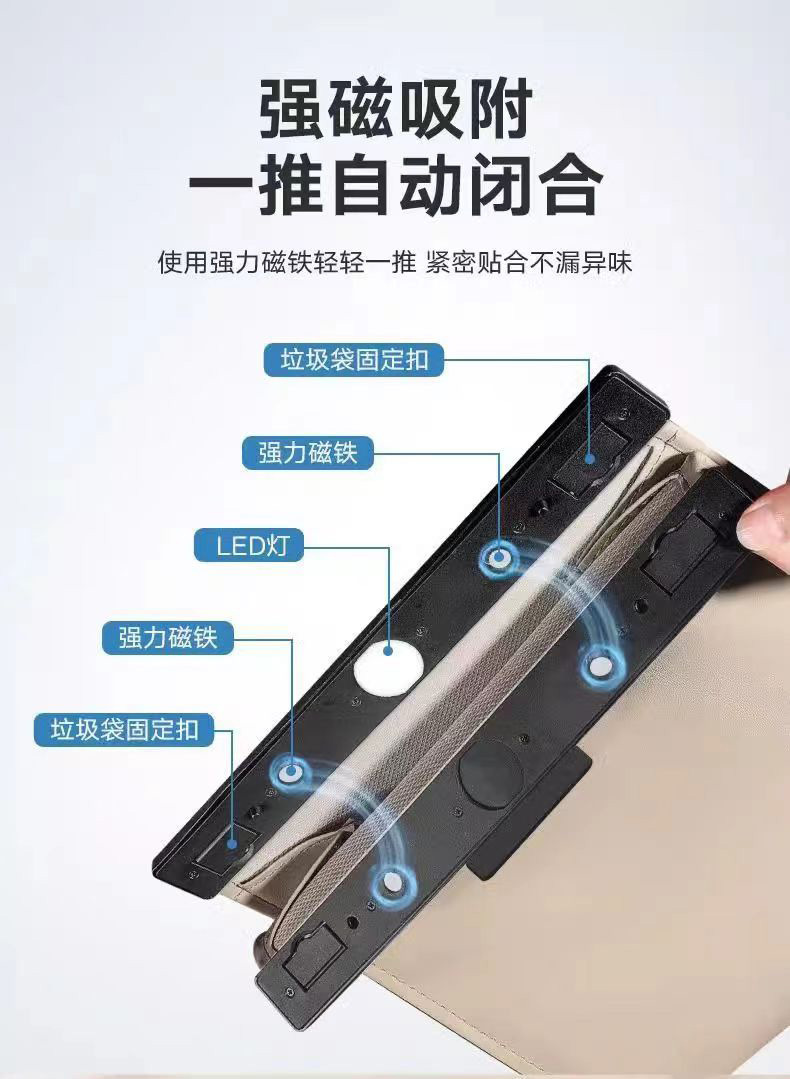 强磁吸附
一推自动闭合

使用强力磁铁轻轻一推 紧密贴合不漏异味

垃圾袋固定扣

强力磁铁

LED灯

强力磁铁

垃圾袋固定扣