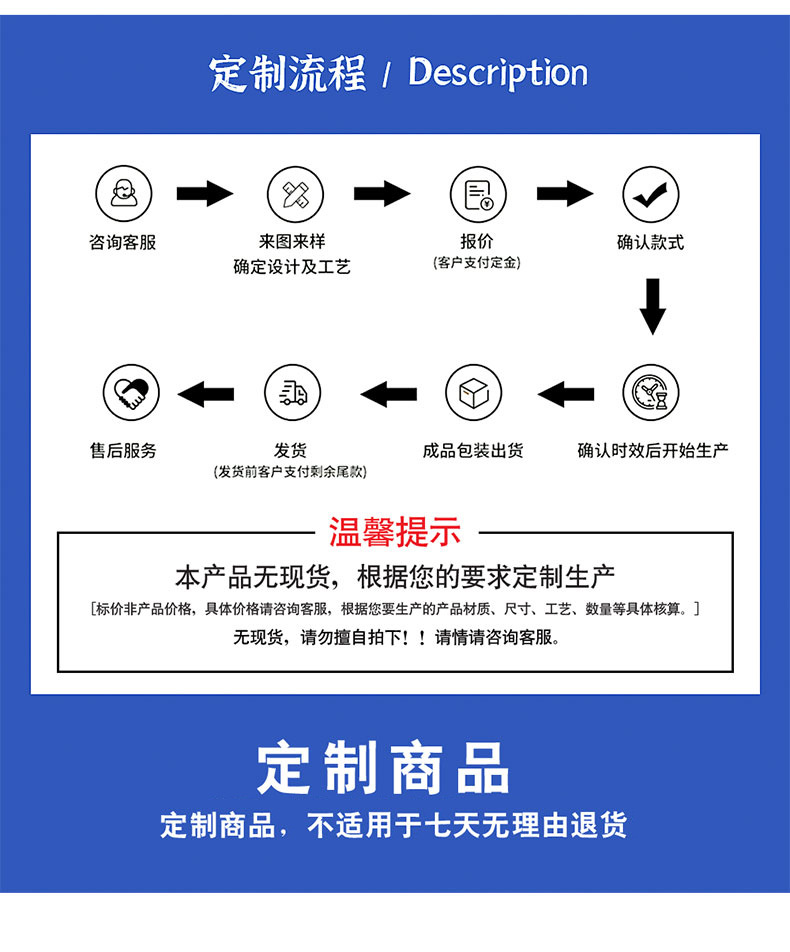 定制流程 / Description

咨询客服

来图来样
确定设计及工艺

报价
(客户支付定金)

确认款式

确认时效后开始生产

成品包装出货

发货
(发货前客户支付剩余尾款)

售后服务

温馨提示

本产品无现货，根据您的要求定制生产

[标价非产品价格，具体价格请咨询客服，根据您要生产的产品材质、尺寸、工艺、数量等具体核算。]

无现货，请勿擅自拍下！！请情请咨询客服。

定制商品

定制商品，不适用于七天无理由退货