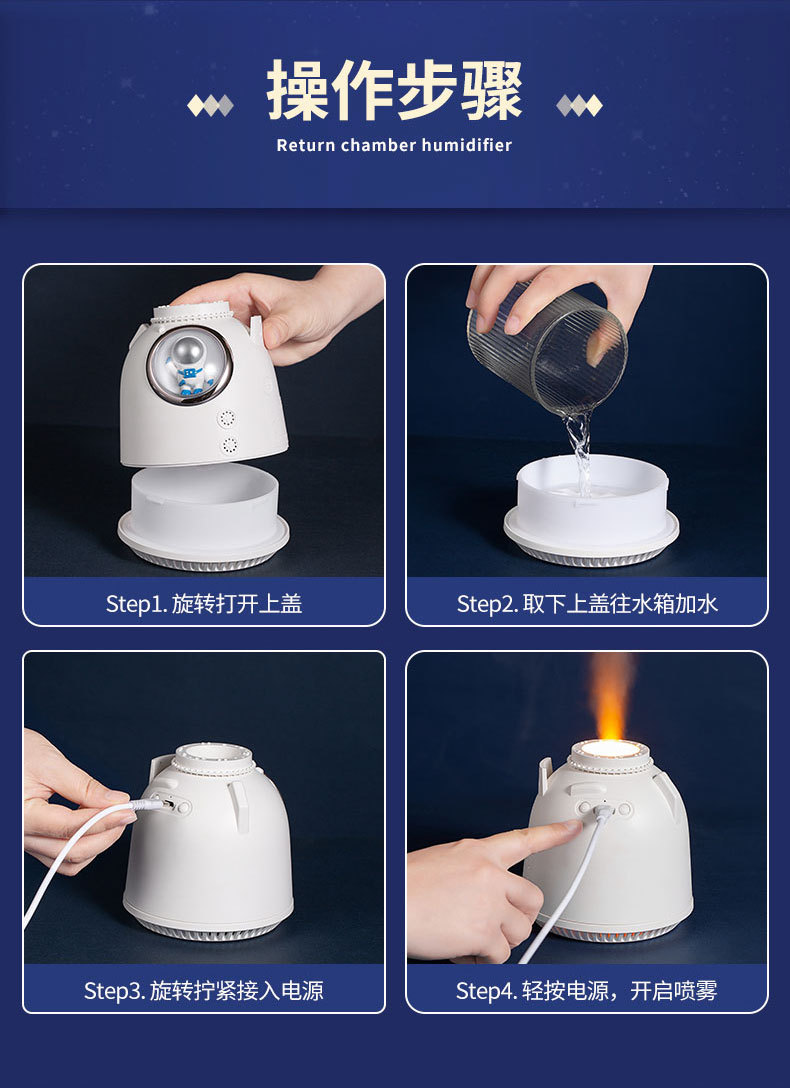 操作步骤

Return chamber humidifier

Step1. 旋转打开上盖

Step2. 取下上盖往水箱加水

Step3. 旋转拧紧接入电源

Step4. 轻按电源，开启喷雾