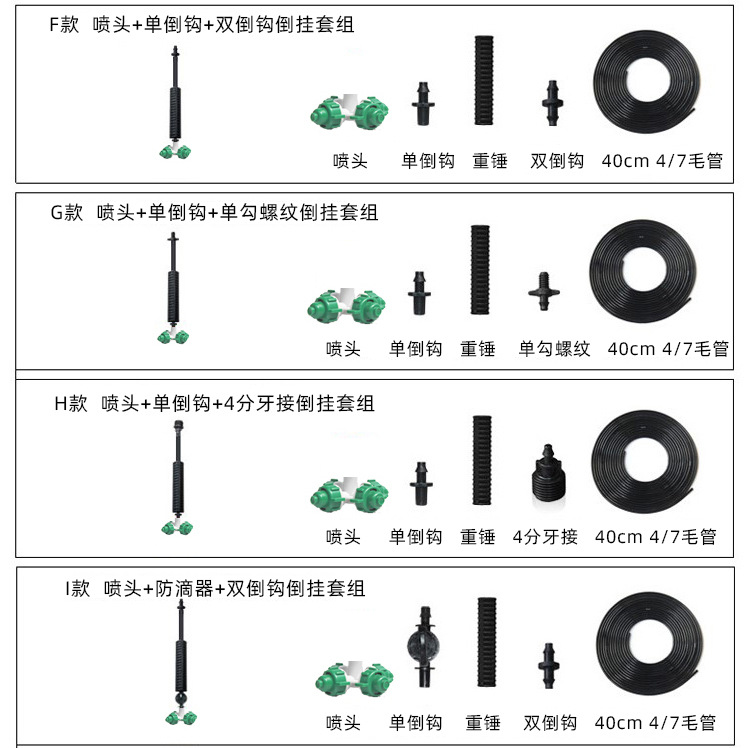 F款 喷头+单倒钩+双倒钩倒挂套组

喷头 单倒钩 重锤 双倒钩 40cm 4/7毛管

G款 喷头+单倒钩+单勾螺纹倒挂套组

喷头 单倒钩 重锤 单勾螺纹 40cm 4/7毛管

H款 喷头+单倒钩+4分牙接倒挂套组

喷头 单倒钩 重锤 4分牙接 40cm 4/7毛管

I款 喷头+防滴器+双倒钩倒挂套组

喷头 单倒钩 重锤 双倒钩 40cm 4/7毛管