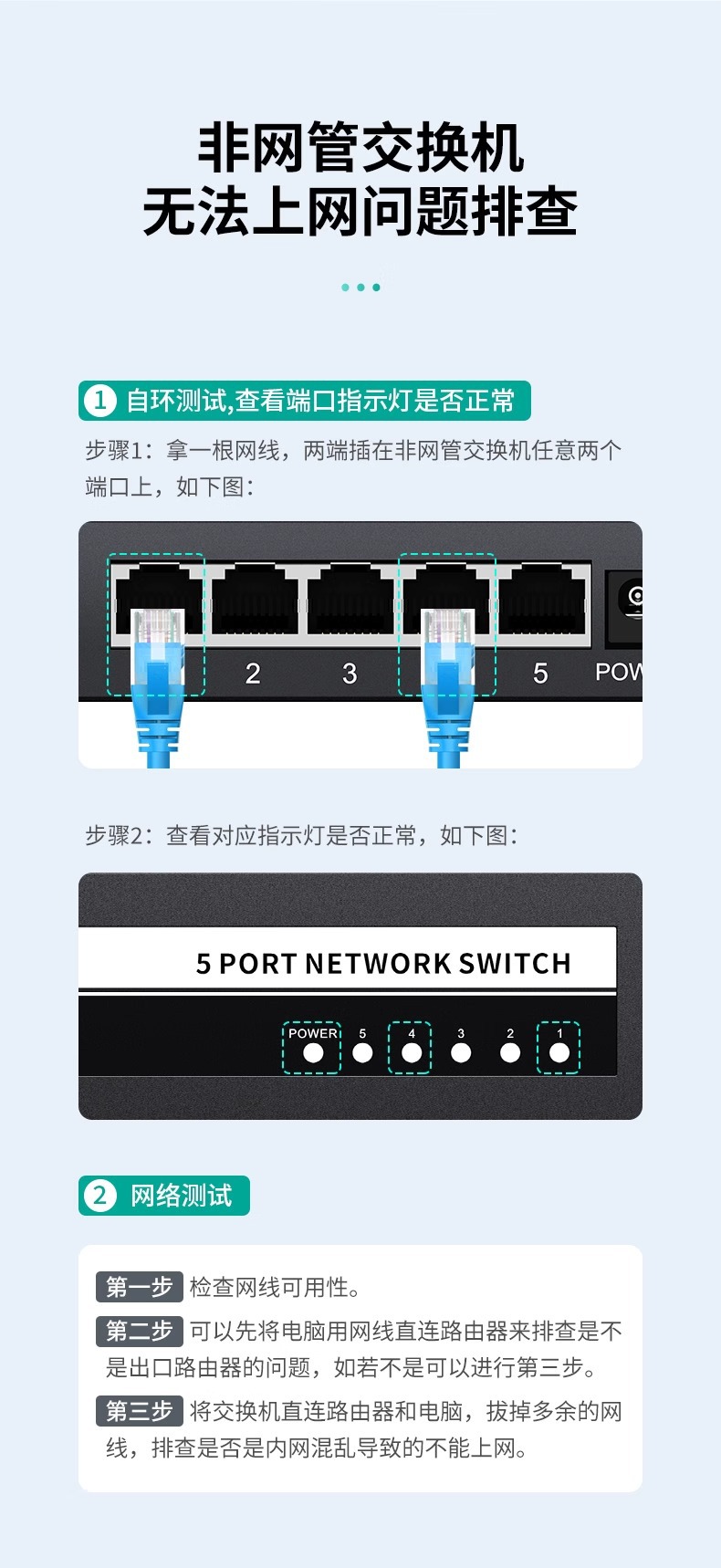 非网管交换机
无法上网问题排查

1 自环测试,查看端口指示灯是否正常

步骤1：拿一根网线，两端插在非网管交换机任意两个端口上，如下图：

2 3 5 POW

步骤2：查看对应指示灯是否正常，如下图：

5 PORT NETWORK SWITCH

POWER 5 4 3 2 1

2 网络测试

第一步 检查网线可用性。

第二步 可以先将电脑用网线直连路由器来排查是不是出口路由器的问题，如若不是可以进行第三步。

第三步 将交换机直连路由器和电脑，拔掉多余的网线，排查是否是内网混乱导致的不能上网。