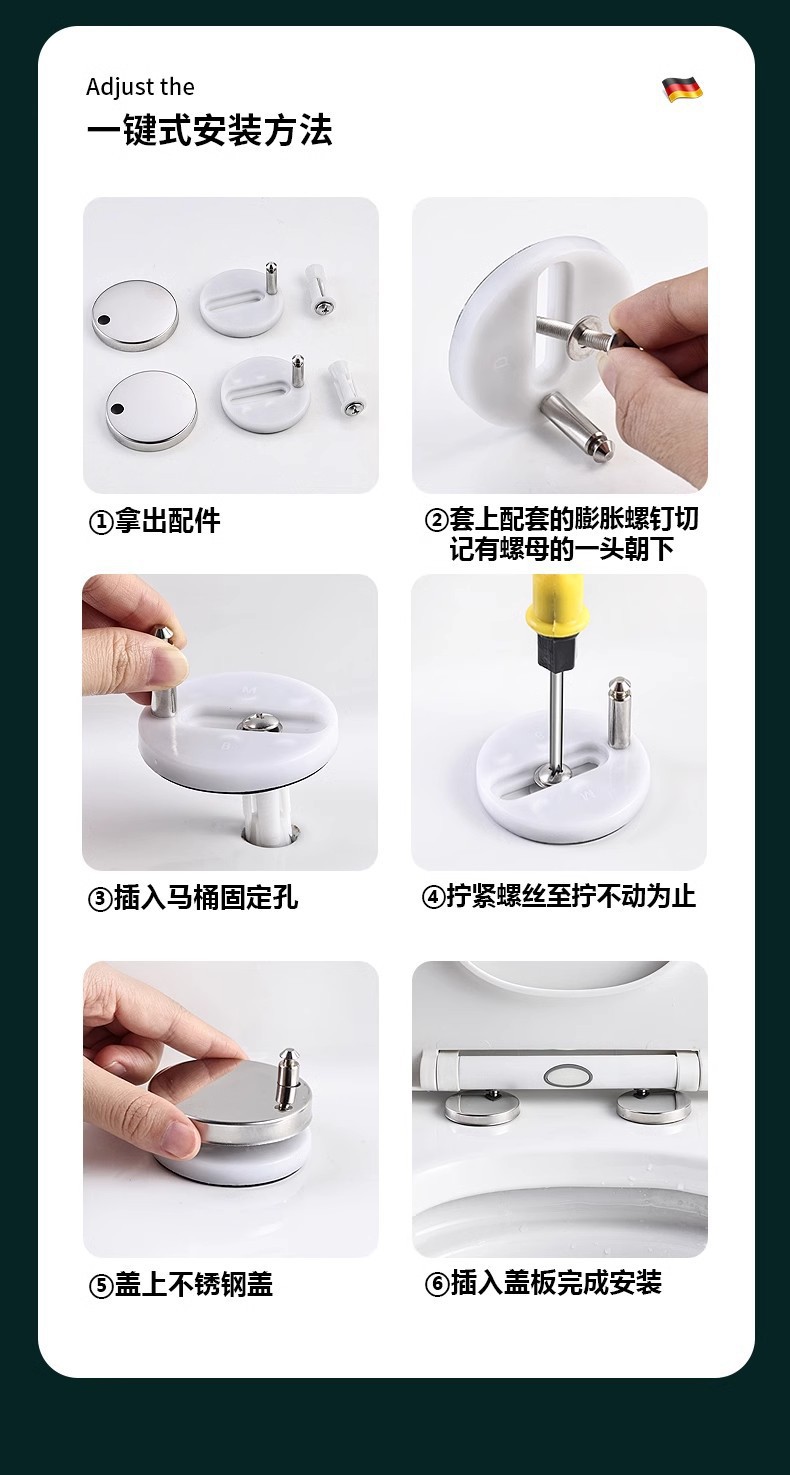 Adjust the

一键式安装方法

①拿出配件

②套上配套的膨胀螺钉切记有螺母的一头朝下

③插入马桶固定孔

④拧紧螺丝至拧不动为止

⑤盖上不锈钢盖

⑥插入盖板完成安装