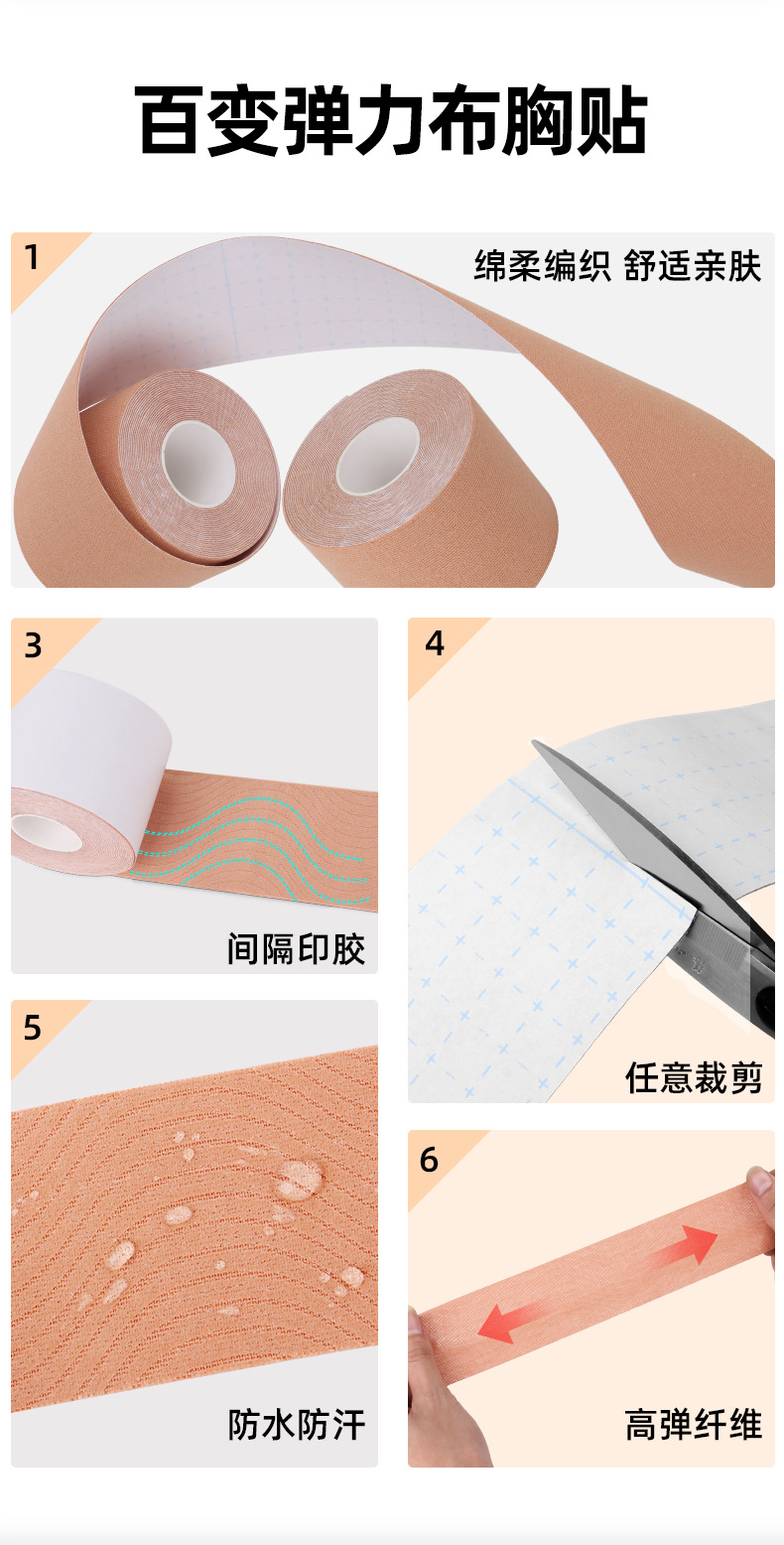 百变弹力布胸贴

1
绵柔编织 舒适亲肤

3
间隔印胶

4
任意裁剪

5
防水防汗

6
高弹纤维