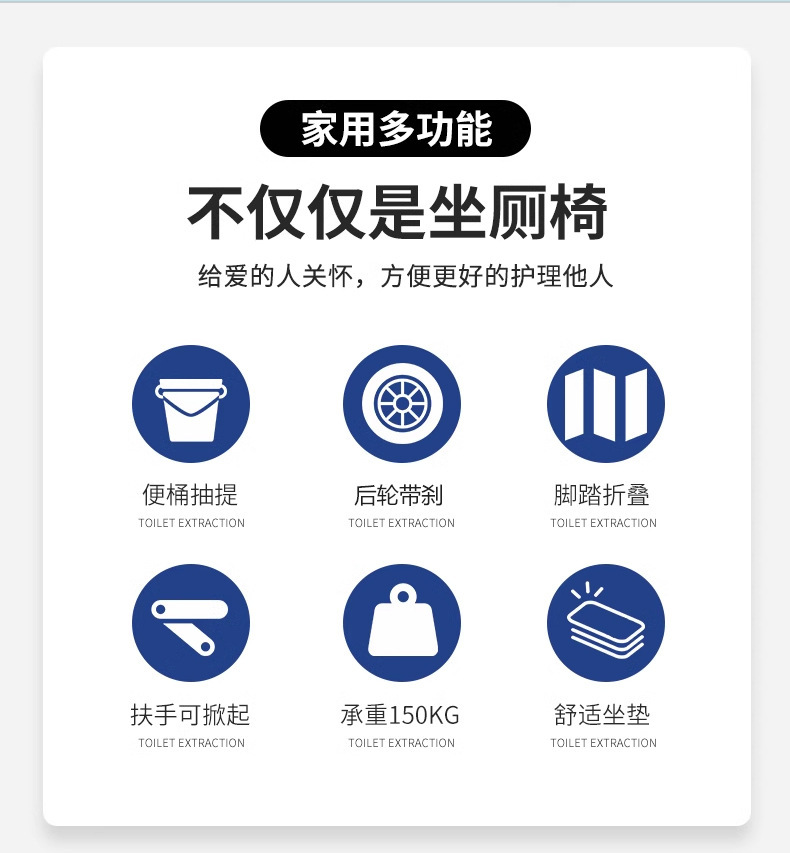 家用多功能

不仅仅是坐厕椅

给爱的人关怀，方便更好的护理他人

便桶抽提
TOILET EXTRACTION

后轮带刹
TOILET EXTRACTION

脚踏折叠
TOILET EXTRACTION

扶手可掀起
TOILET EXTRACTION

承重150KG
TOILET EXTRACTION

舒适坐垫
TOILET EXTRACTION