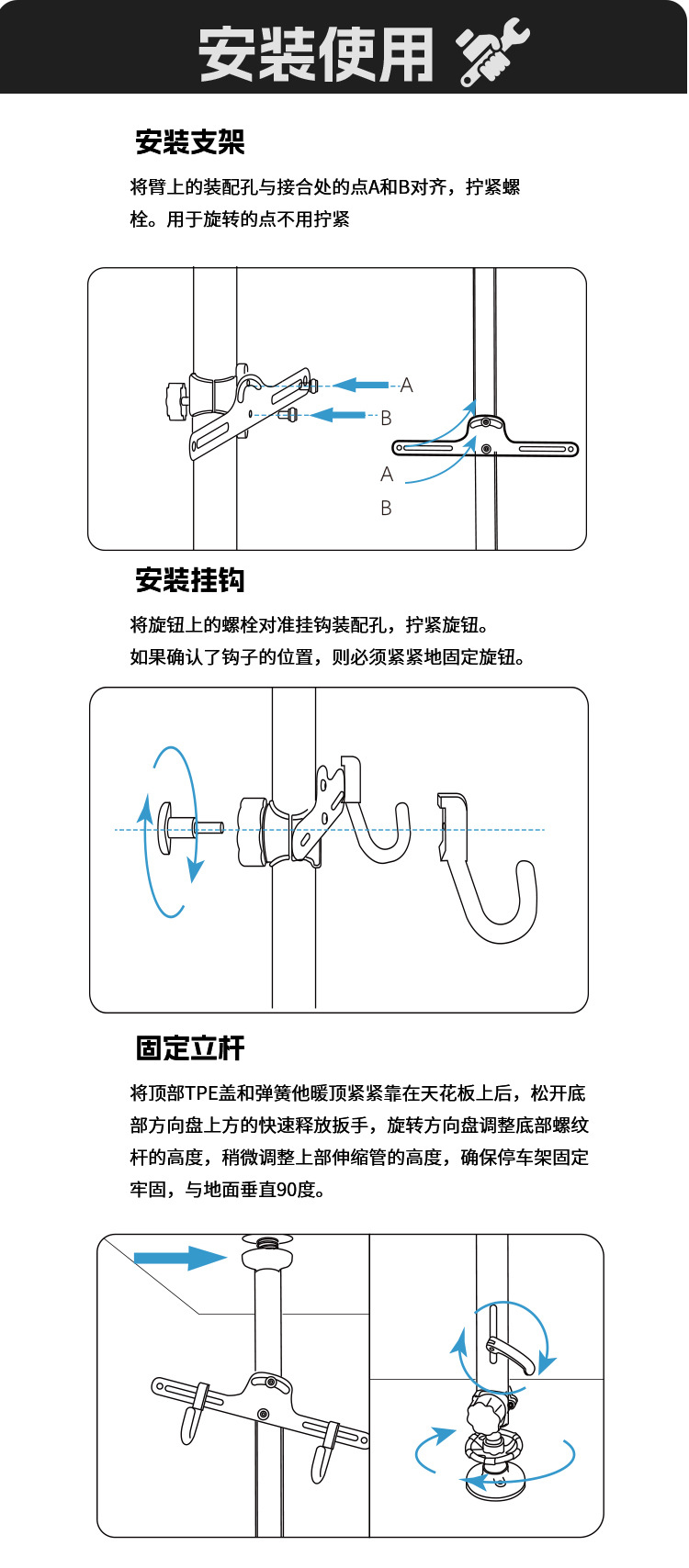 安装使用

安装支架

将臂上的装配孔与接合处的点A和B对齐，拧紧螺栓。用于旋转的点不用拧紧

A
B
A
B

安装挂钩

将旋钮上的螺栓对准挂钩装配孔，拧紧旋钮。
如果确认了钩子的位置，则必须紧紧地固定旋钮。

固定立杆

将顶部TPE盖和弹簧他暖顶紧紧靠在天花板上后，松开底部方向盘上方的快速释放扳手，旋转方向盘调整底部螺纹杆的高度，稍微调整上部伸缩管的高度，确保停车架固定牢固，与地面垂直90度。