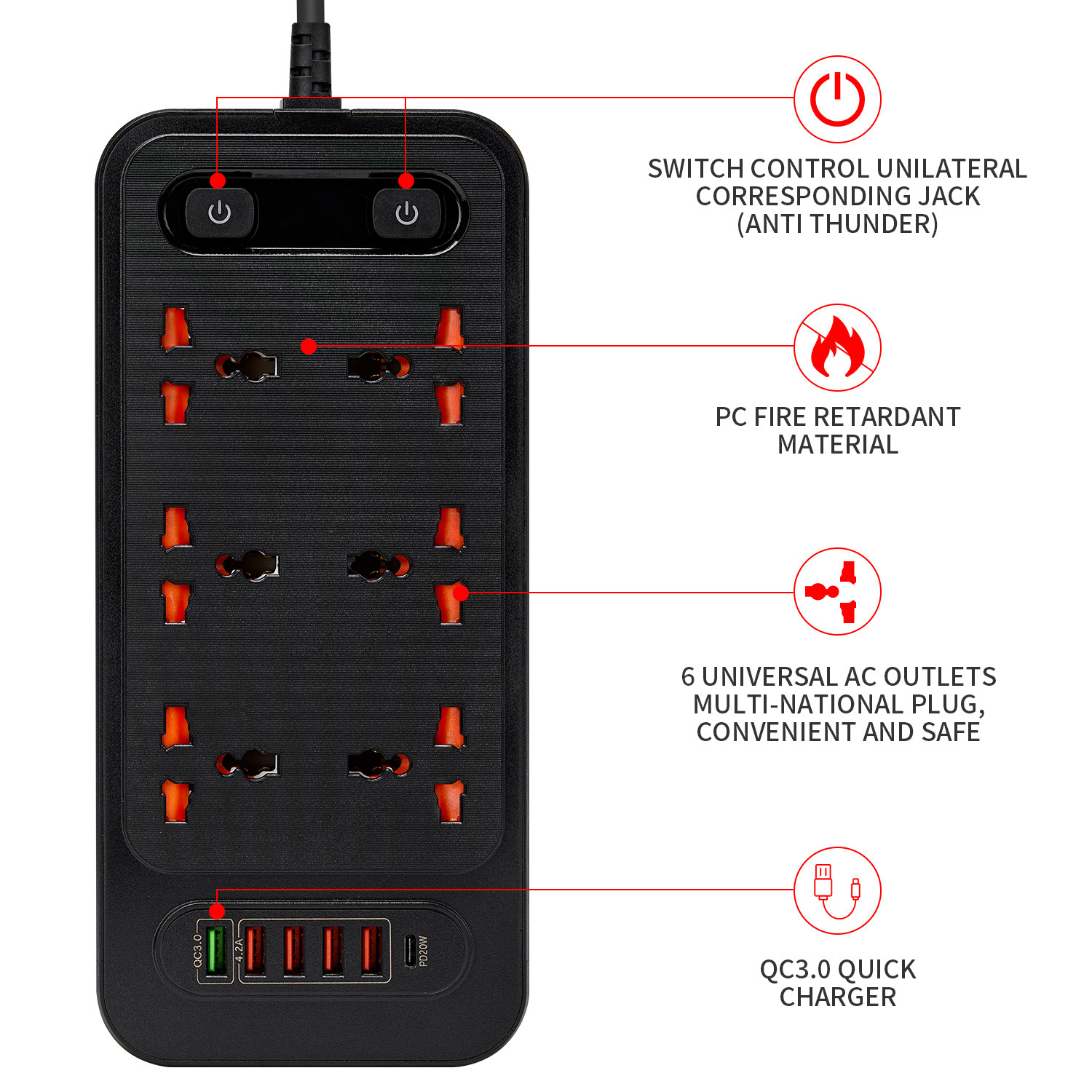 SWITCH CONTROL UNILATERAL CORRESPONDING JACK (ANTI THUNDER)

PC FIRE RETARDANT MATERIAL

6 UNIVERSAL AC OUTLETS MULTI-NATIONAL PLUG, CONVENIENT AND SAFE

QC3.0 QUICK CHARGER

QC3.0
4.2A
PD20W