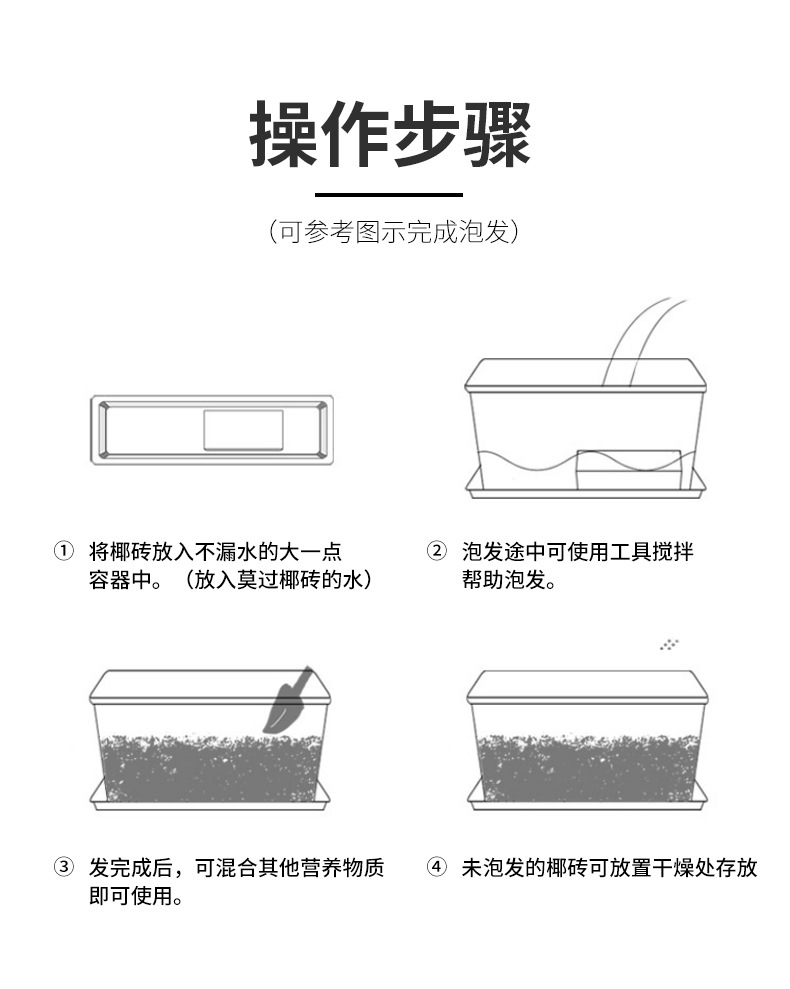 操作步骤

（可参考图示完成泡发）

① 将椰砖放入不漏水的大一点容器中。（放入莫过椰砖的水）

② 泡发途中可使用工具搅拌帮助泡发。

③ 发完成后，可混合其他营养物质即可使用。

④ 未泡发的椰砖可放置干燥处存放