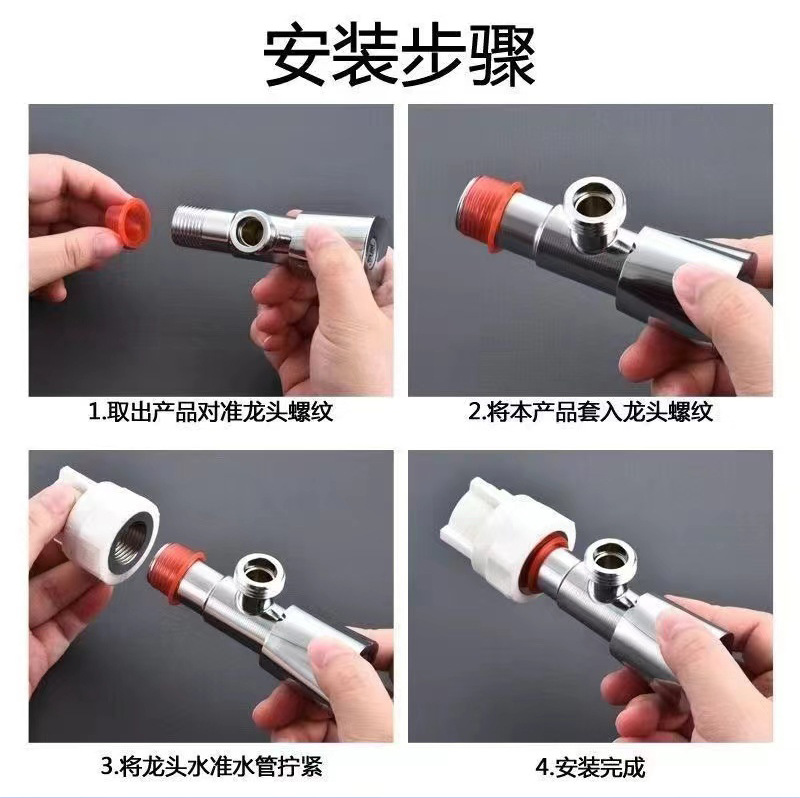 安装步骤

1.取出产品对准龙头螺纹

2.将本产品套入龙头螺纹

3.将龙头水准水管拧紧

4.安装完成