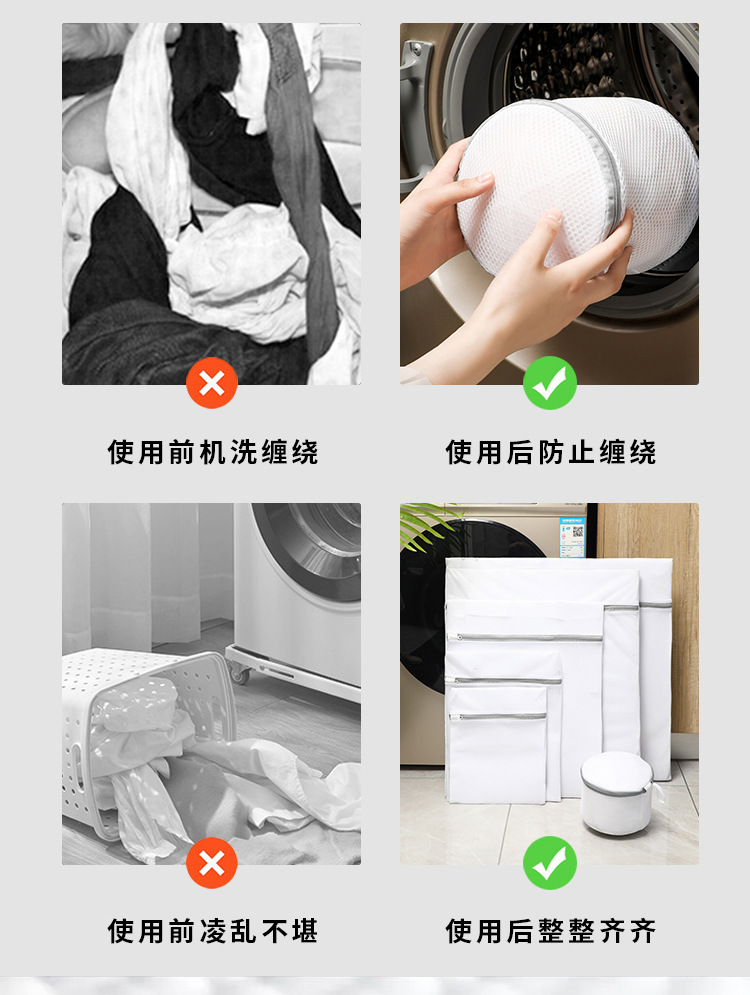 使用前机洗缠绕

使用后防止缠绕

使用前凌乱不堪

使用后整整齐齐