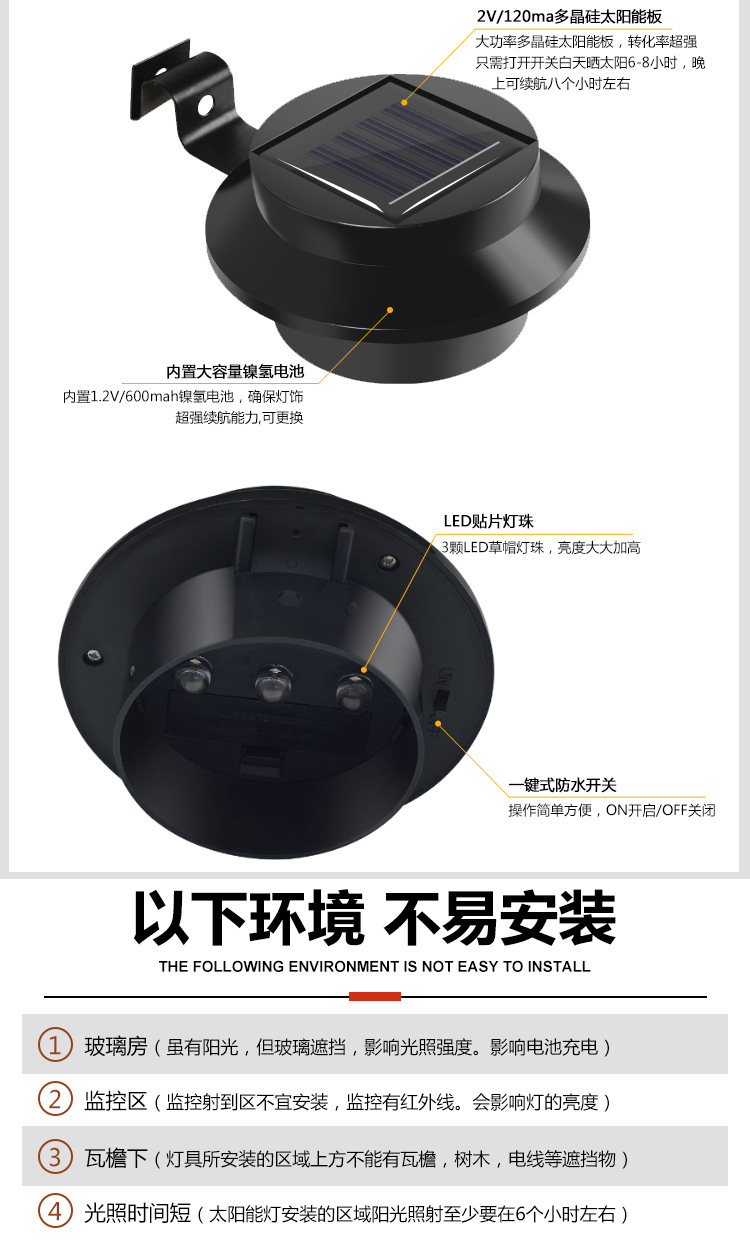 2V/120ma多晶硅太阳能板
大功率多晶硅太阳能板，转化率超强
只需打开开关白天晒太阳6-8小时，晚上可续航八个小时左右

内置大容量镍氢电池
内置1.2V/600mah镍氢电池，确保灯饰超强续航能力,可更换

LED贴片灯珠
3颗LED草帽灯珠，亮度大大加高

一键式防水开关
操作简单方便，ON开启/OFF关闭

以下环境 不易安装
THE FOLLOWING ENVIRONMENT IS NOT EASY TO INSTALL

1 玻璃房（虽有阳光，但玻璃遮挡，影响光照强度。影响电池充电）

2 监控区（监控射到区不宜安装，监控有红外线。会影响灯的亮度）

3 瓦檐下（灯具所安装的区域上方不能有瓦檐，树木，电线等遮挡物）

4 光照时间短（太阳能灯安装的区域阳光照射至少要在6个小时左右）