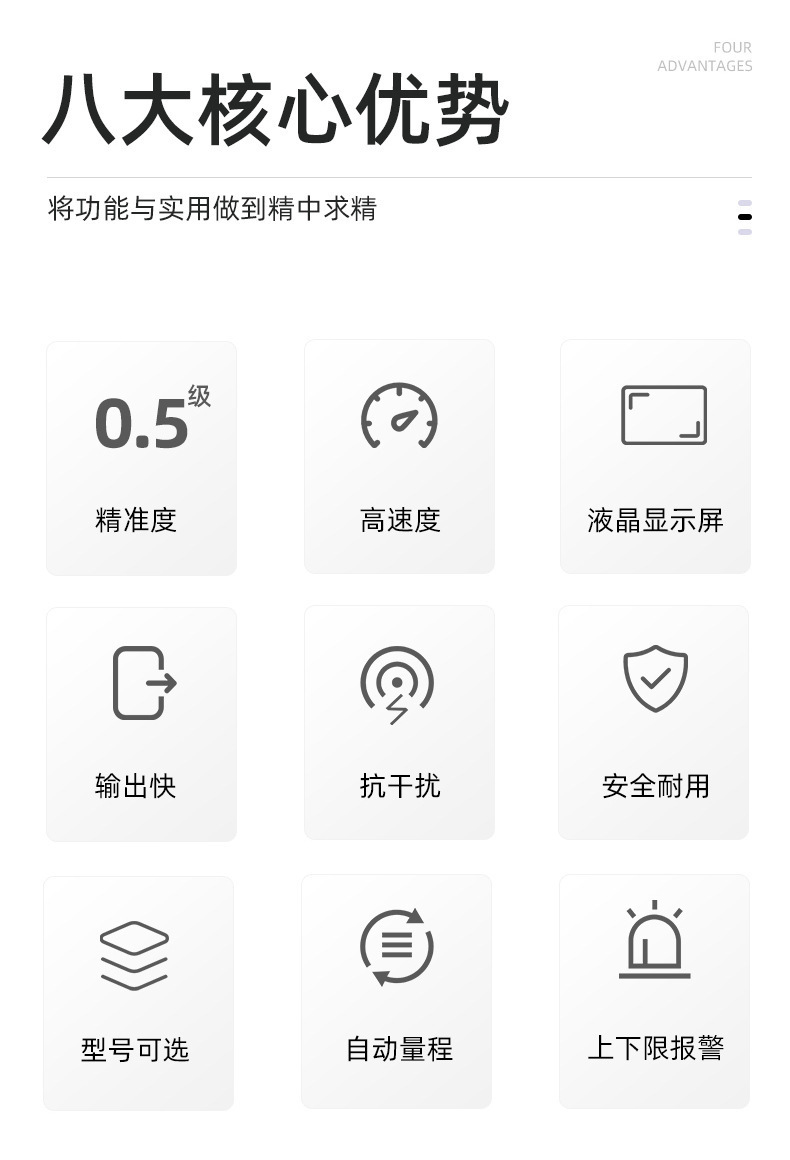 FOUR
ADVANTAGES

八大核心优势

将功能与实用做到精中求精

0.5级

精准度

高速度

液晶显示屏

输出快

抗干扰

安全耐用

型号可选

自动量程

上下限报警