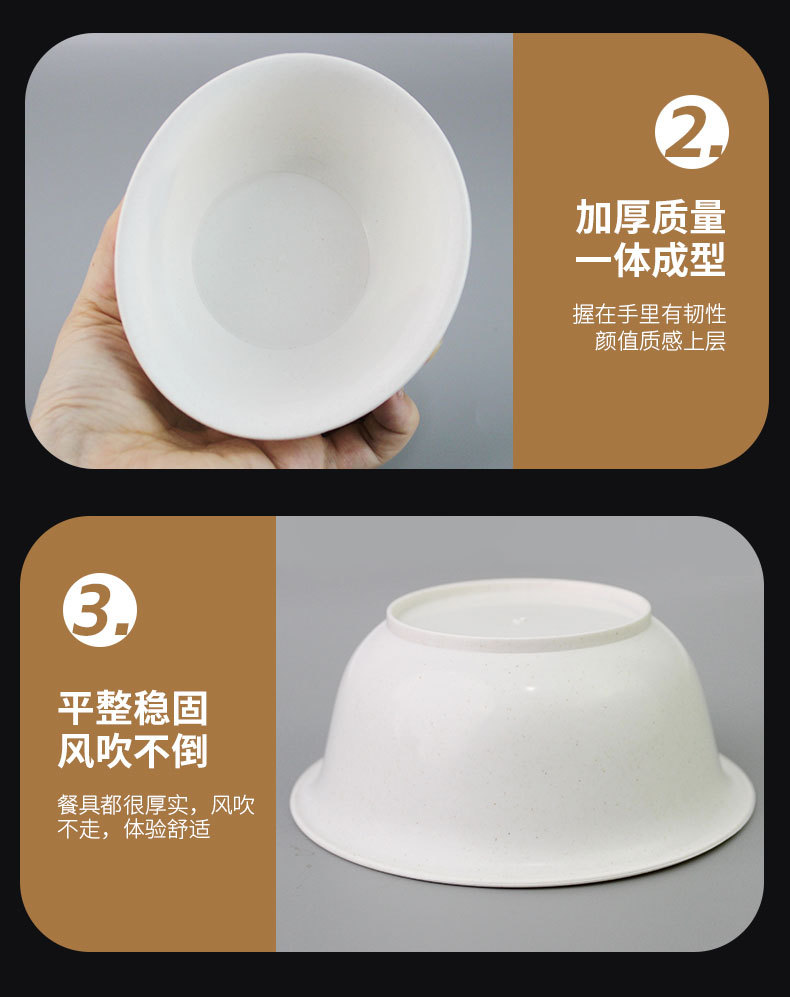 2.

加厚质量
一体成型

握在手里有韧性
颜值质感上层

3.

平整稳固
风吹不倒

餐具都很厚实，风吹不走，体验舒适