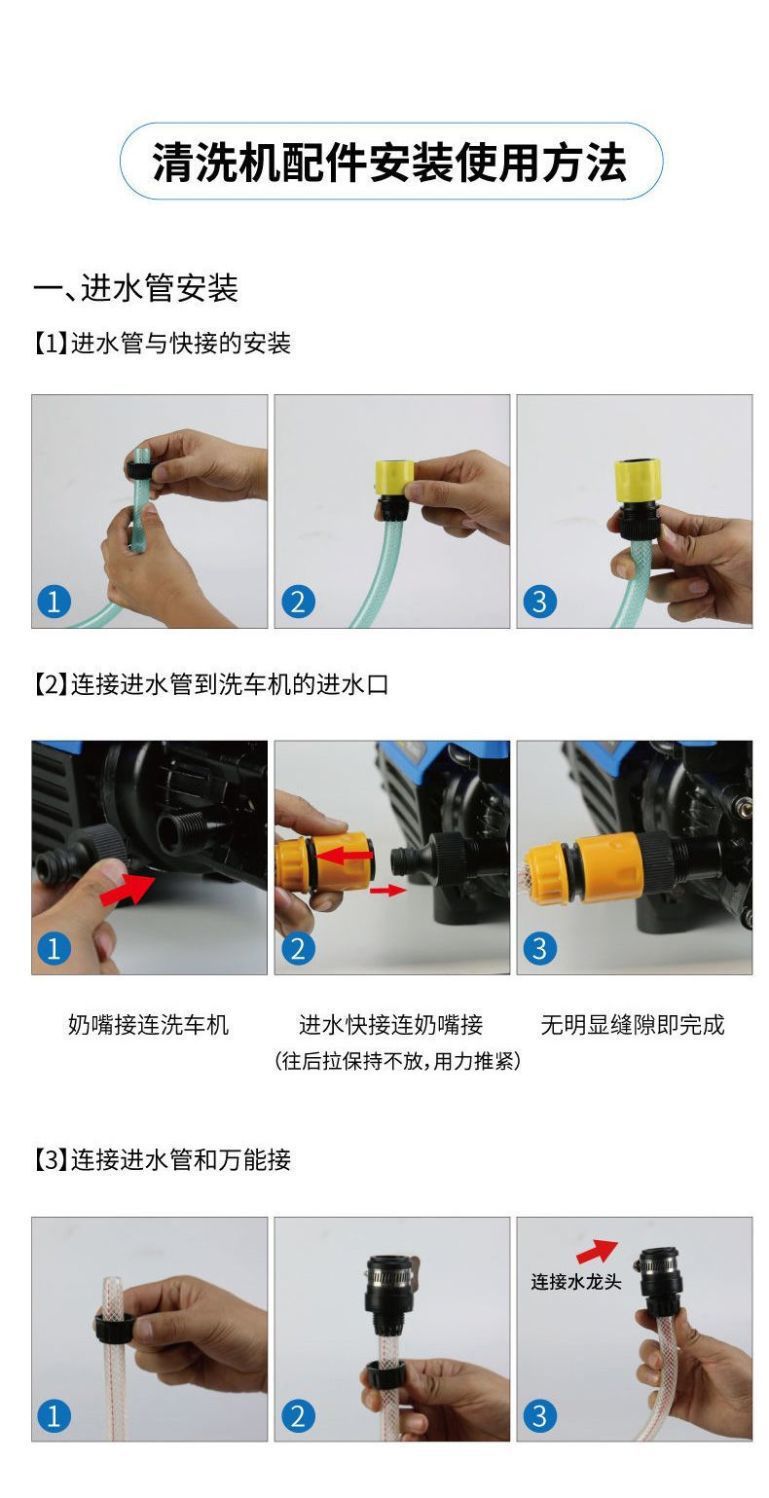 清洗机配件安装使用方法

一、进水管安装

【1】进水管与快接的安装

1

2

3

【2】连接进水管到洗车机的进水口

1

2

3

奶嘴接连洗车机

进水快接连奶嘴接
(往后拉保持不放,用力推紧)

无明显缝隙即完成

【3】连接进水管和万能接

1

2

连接水龙头

3