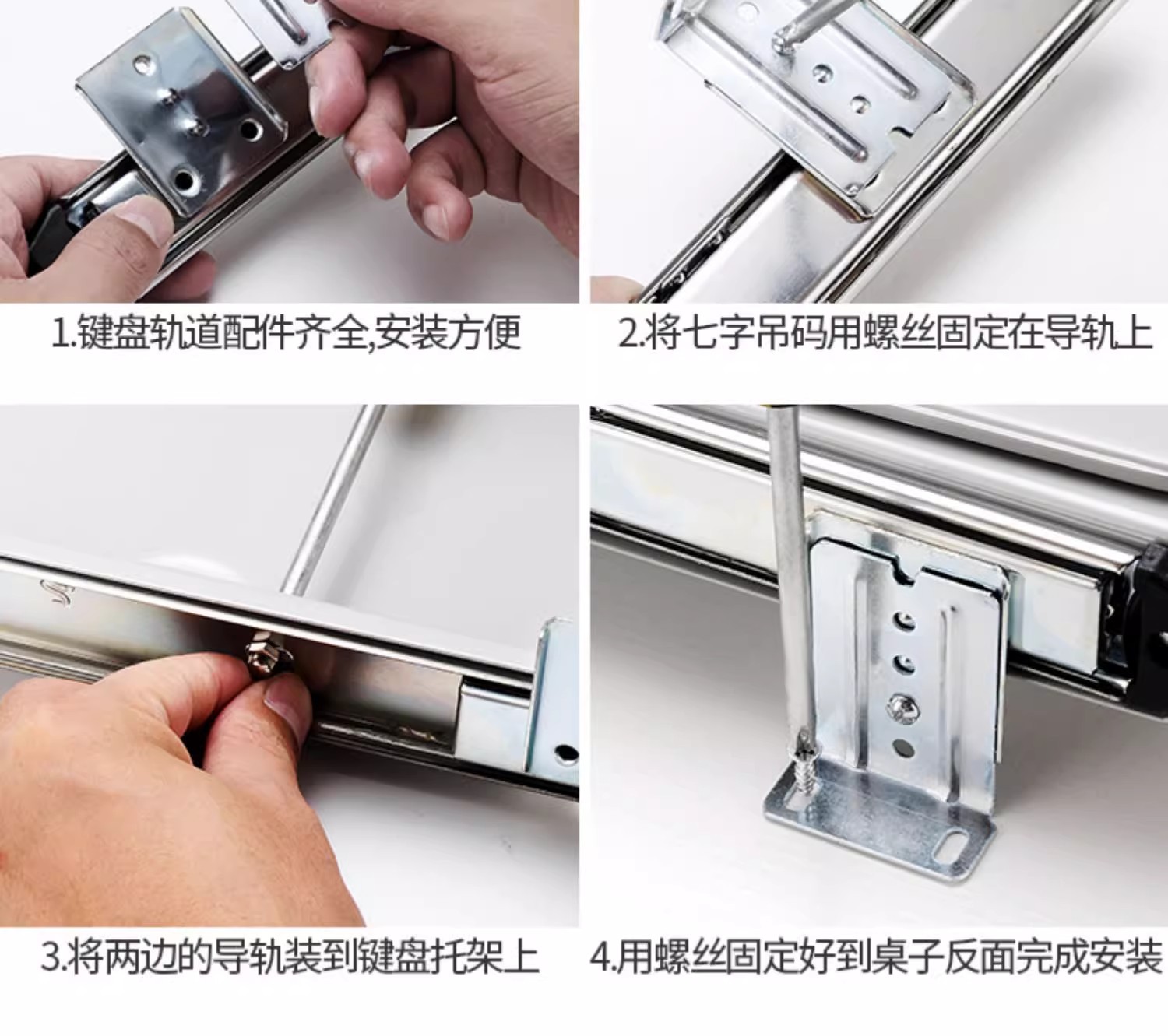 1.键盘轨道配件齐全,安装方便

2.将七字吊码用螺丝固定在导轨上

3.将两边的导轨装到键盘托架上

4.用螺丝固定好到桌子反面完成安装