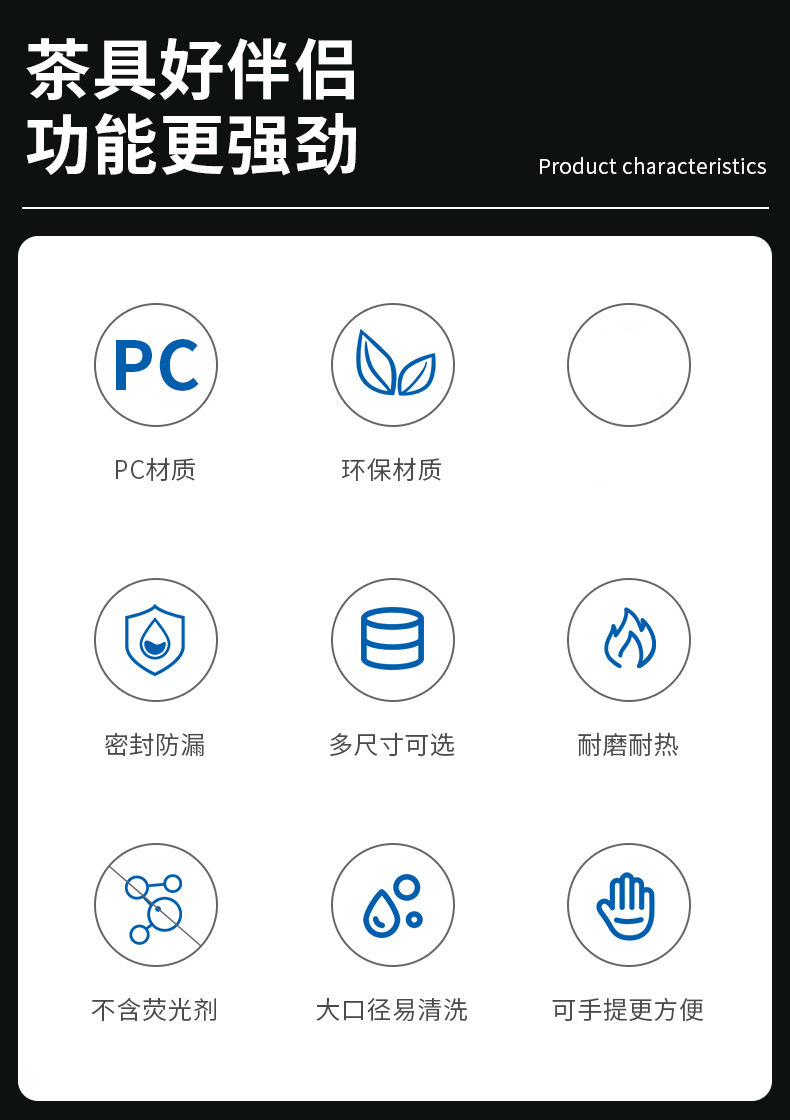 茶具好伴侣
功能更强劲

Product characteristics

PC

PC材质

环保材质

密封防漏

多尺寸可选

耐磨耐热

不含荧光剂

大口径易清洗

可手提更方便