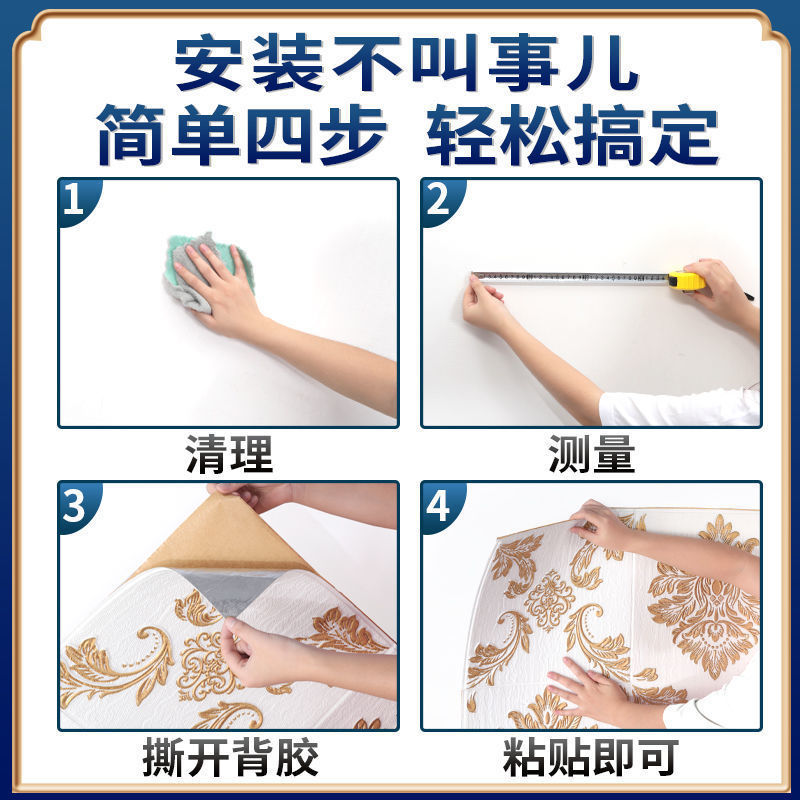 安装不叫事儿
简单四步 轻松搞定

1
清理

2
测量

3
撕开背胶

4
粘贴即可