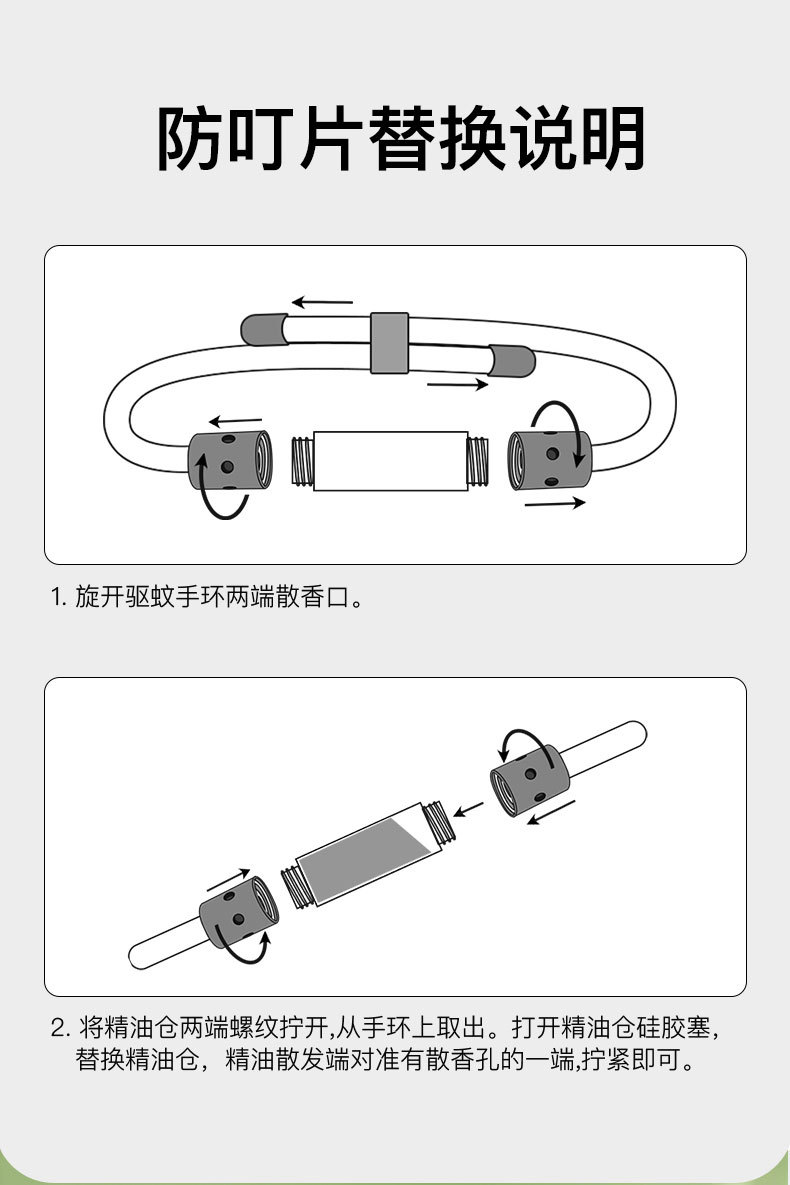 防叮片替换说明

1. 旋开驱蚊手环两端散香口。

2. 将精油仓两端螺纹拧开,从手环上取出。打开精油仓硅胶塞，替换精油仓，精油散发端对准有散香孔的一端,拧紧即可。