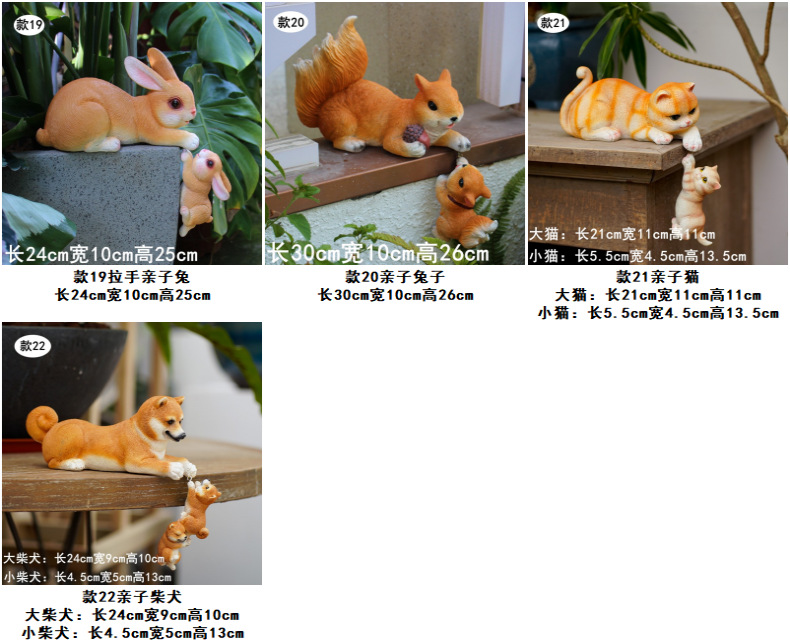 款19

长24cm宽10cm高25cm

款19拉手亲子兔
长24cm宽10cm高25cm

款20

长30cm宽10cm高26cm

款20亲子兔子
长30cm宽10cm高26cm

款21

大猫：长21cm宽11cm高11cm
小猫：长5.5cm宽4.5cm高13.5cm

款21亲子猫
大猫：长21cm宽11cm高11cm
小猫：长5.5cm宽4.5cm高13.5cm

款22

大柴犬：长24cm宽9cm高10cm
小柴犬：长4.5cm宽5cm高13cm

款22亲子柴犬
大柴犬：长24cm宽9cm高10cm
小柴犬：长4.5cm宽5cm高13cm