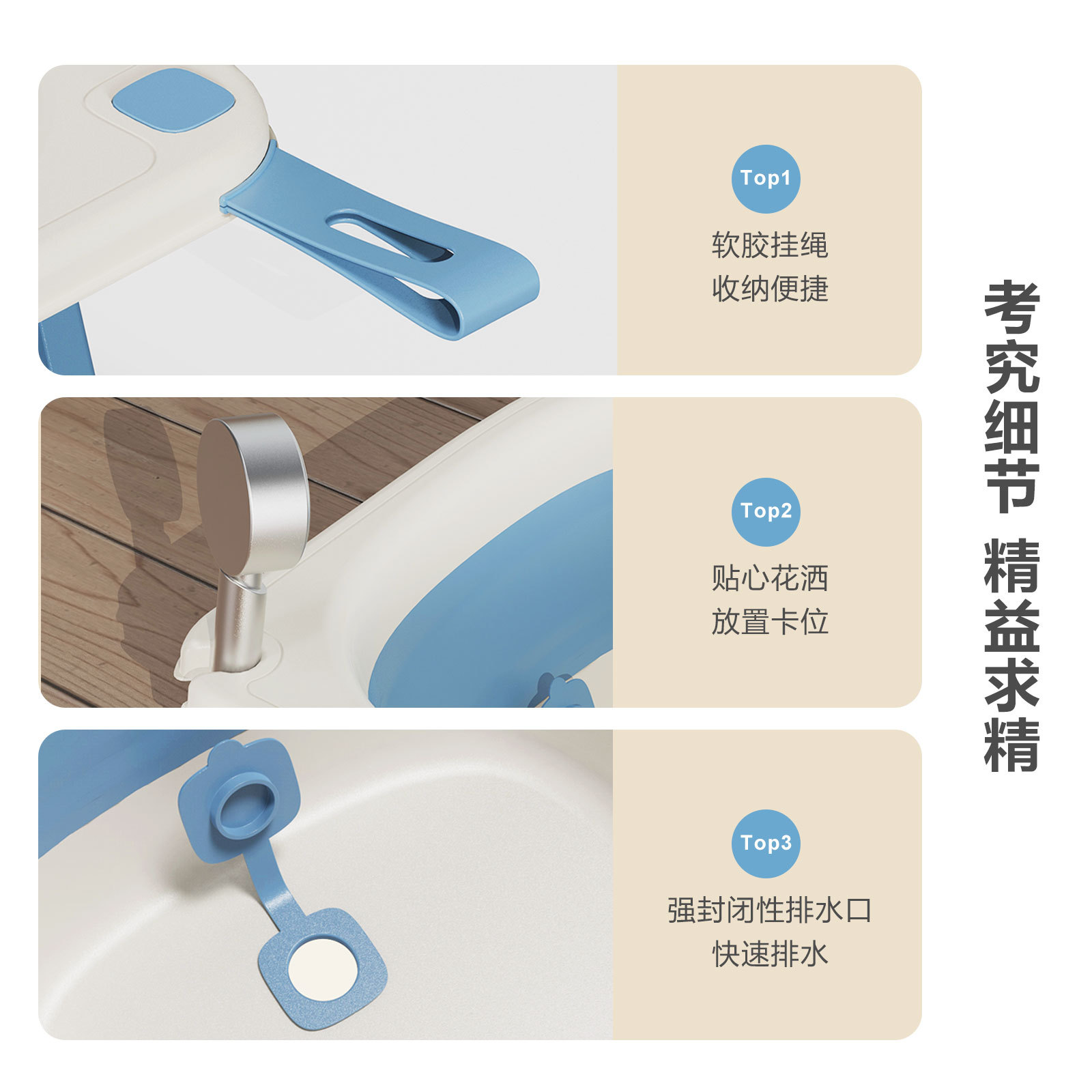 Top1

软胶挂绳
收纳便捷

Top2

贴心花洒
放置卡位

Top3

强封闭性排水口
快速排水

考究细节 精益求精