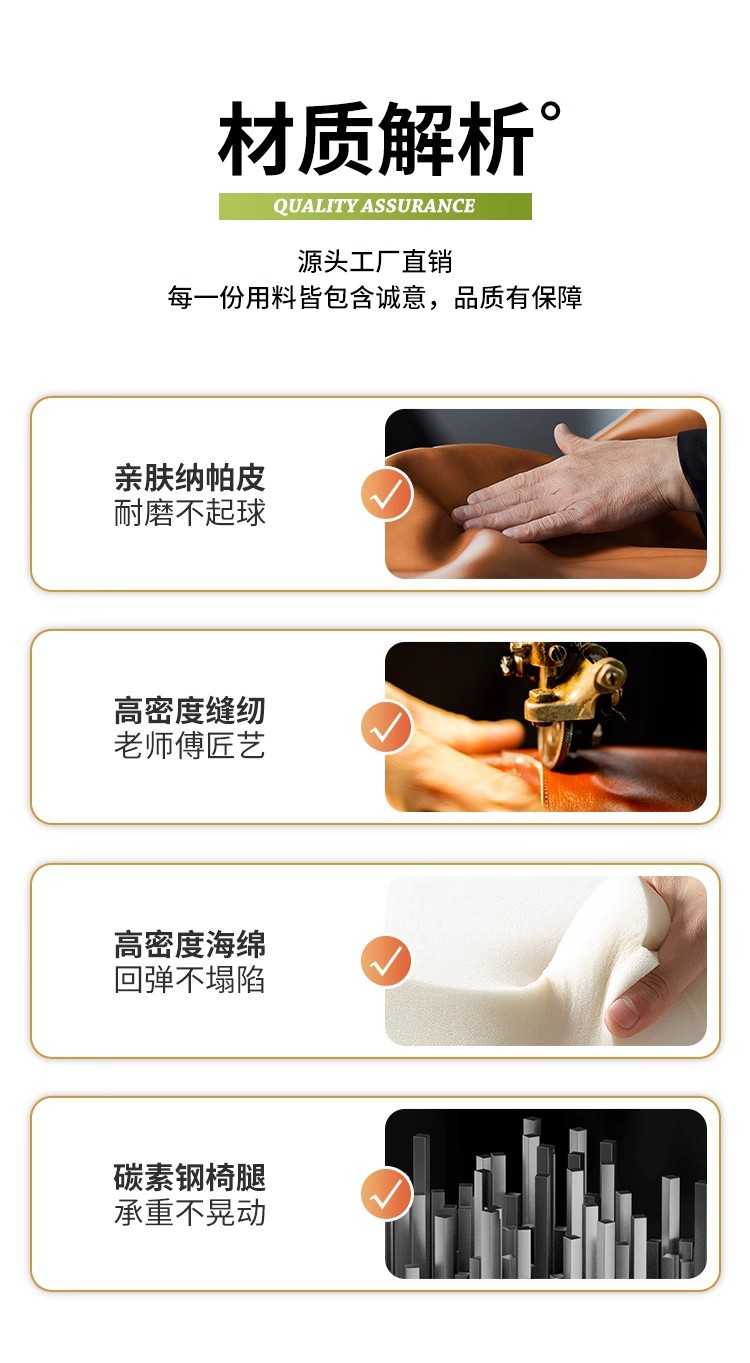 材质解析°

QUALITY ASSURANCE

源头工厂直销
每一份用料皆包含诚意，品质有保障

亲肤纳帕皮
耐磨不起球

高密度缝纫
老师傅匠艺

高密度海绵
回弹不塌陷

碳素钢椅腿
承重不晃动