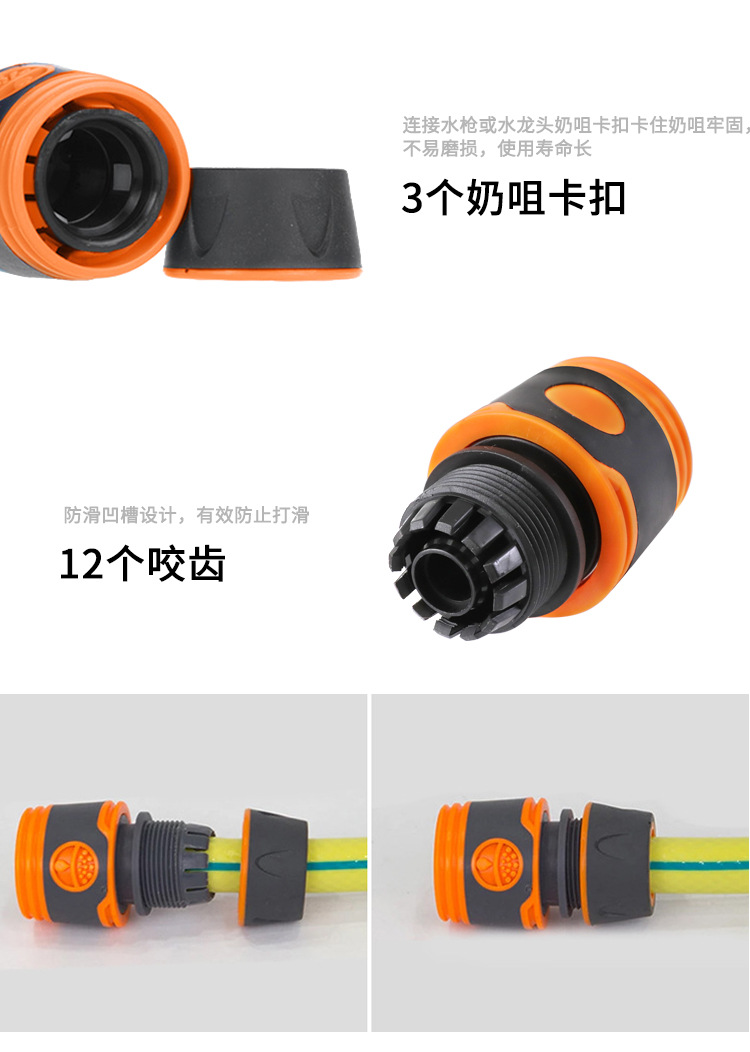 连接水枪或水龙头奶咀卡扣卡住奶咀牢固，不易磨损，使用寿命长

3个奶咀卡扣

防滑凹槽设计，有效防止打滑

12个咬齿