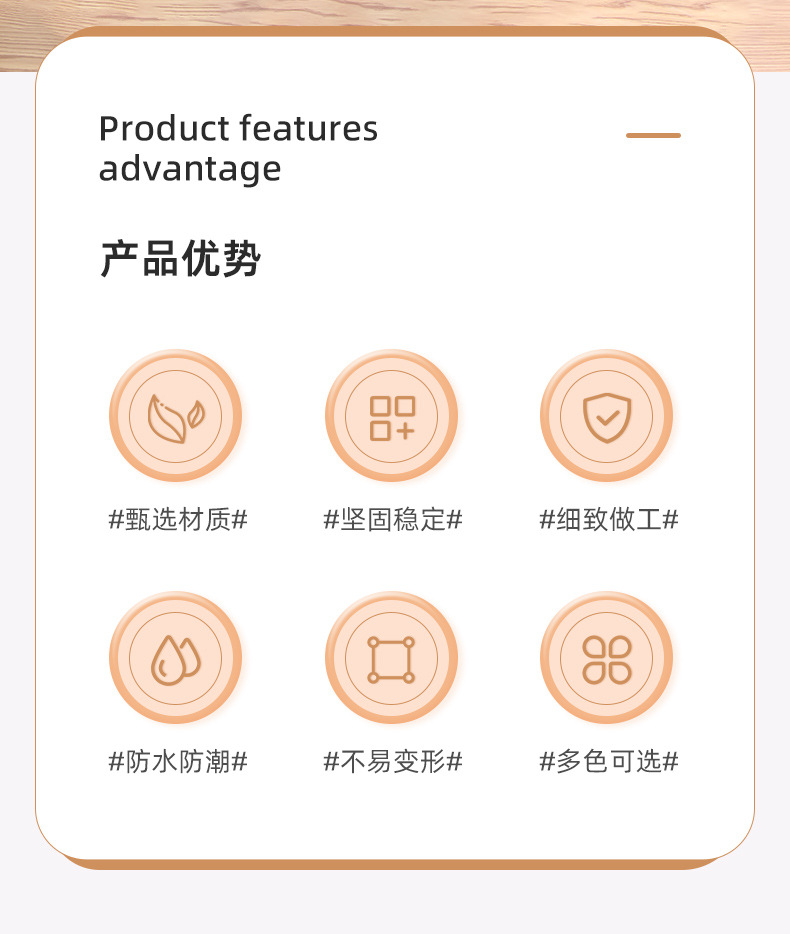 Product features advantage

产品优势

#甄选材质#

#坚固稳定#

#细致做工#

#防水防潮#

#不易变形#

#多色可选#