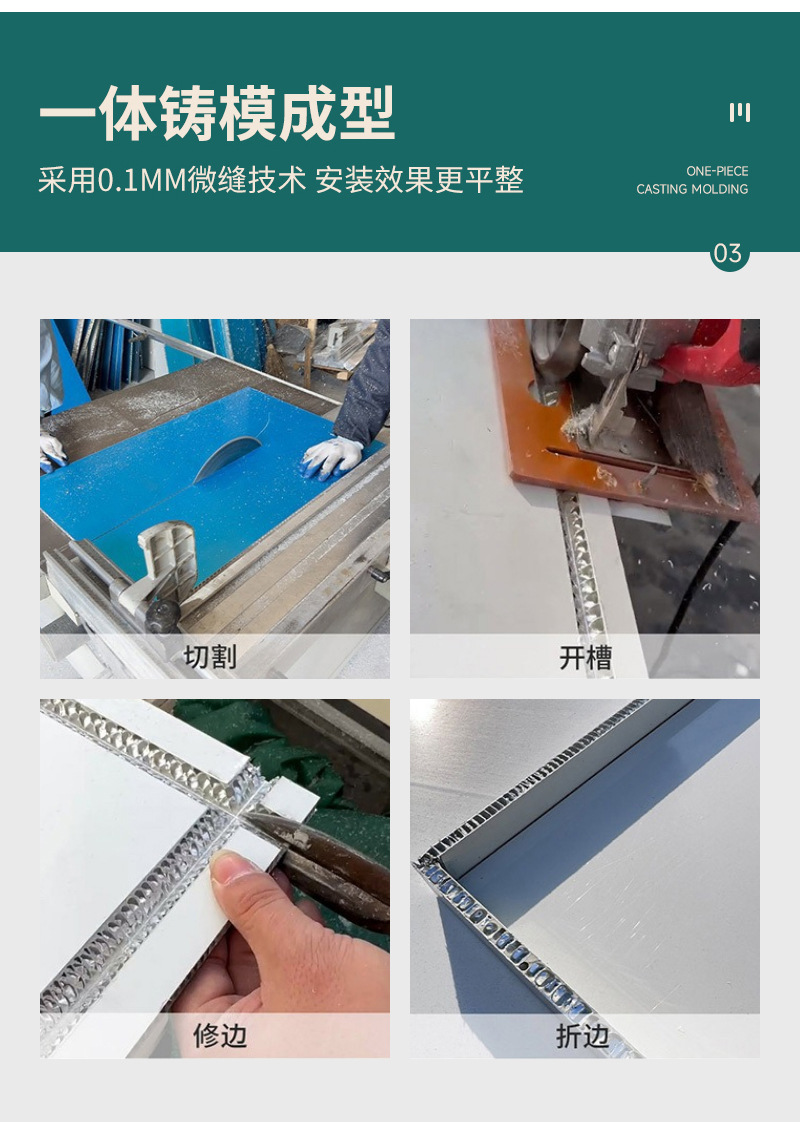 一体铸模成型

采用0.1MM微缝技术 安装效果更平整

ONE-PIECE
CASTING MOLDING

03

切割

开槽

修边

折边