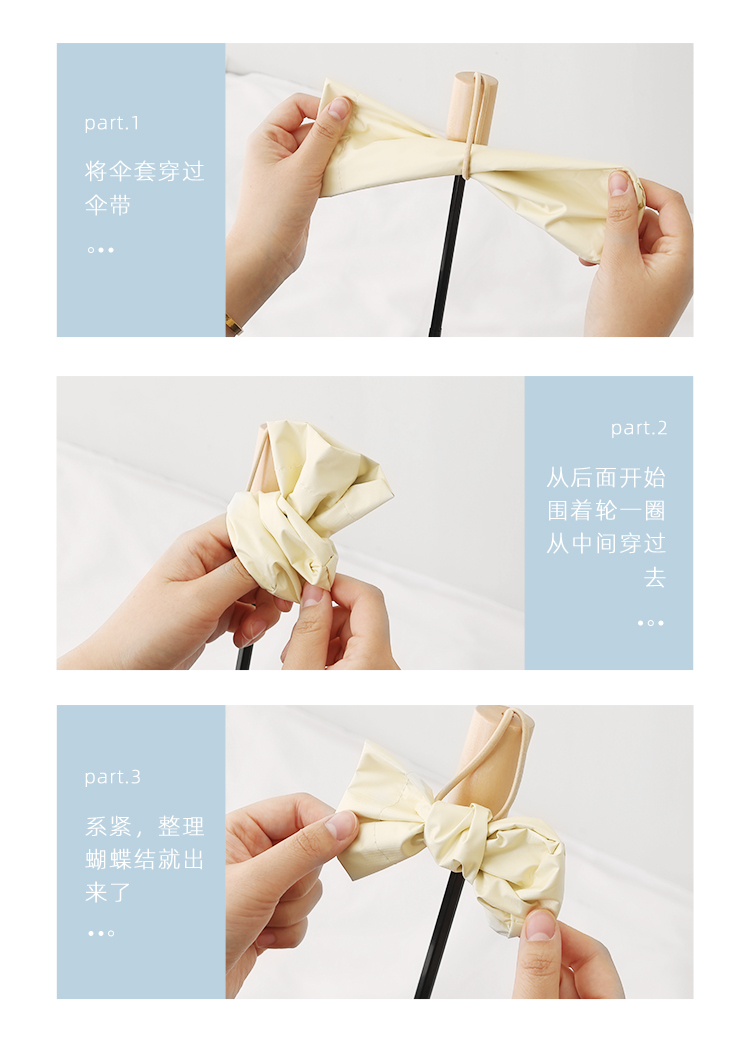 part.1

将伞套穿过伞带

part.2

从后面开始围着轮一圈从中间穿过去

part.3

系紧，整理蝴蝶结就出来了