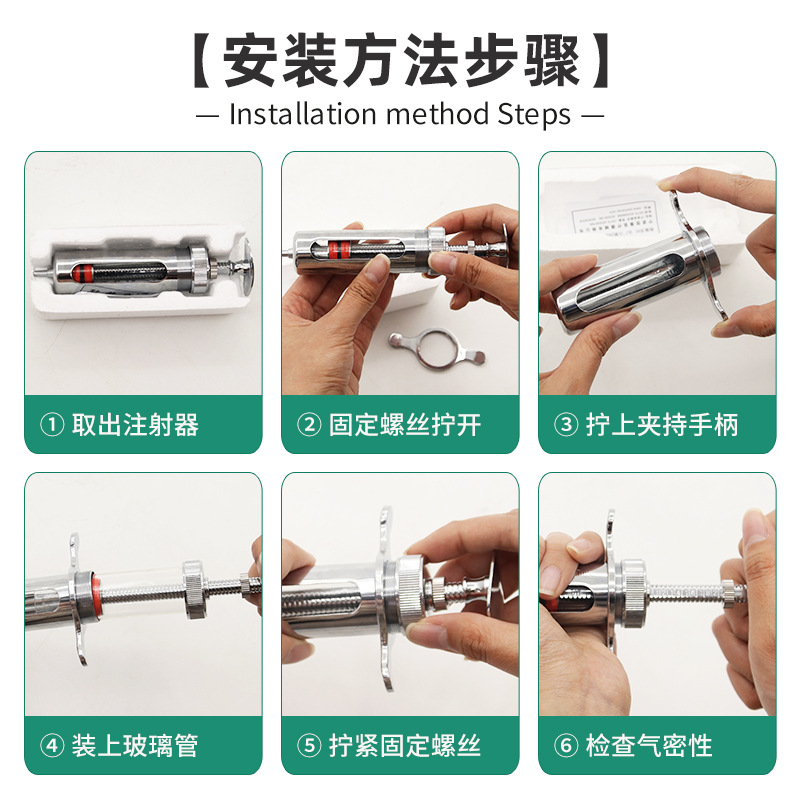 【安装方法步骤】
— Installation method Steps —

① 取出注射器

② 固定螺丝拧开

③ 拧上夹持手柄

④ 装上玻璃管

⑤ 拧紧固定螺丝

⑥ 检查气密性