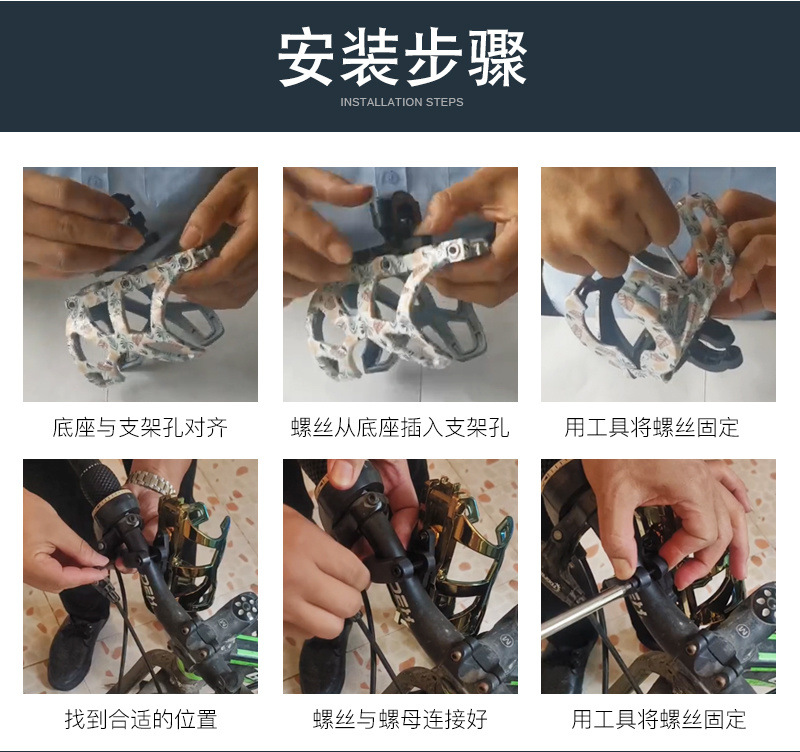 安装步骤
INSTALLATION STEPS

底座与支架孔对齐

螺丝从底座插入支架孔

用工具将螺丝固定

找到合适的位置

螺丝与螺母连接好

用工具将螺丝固定