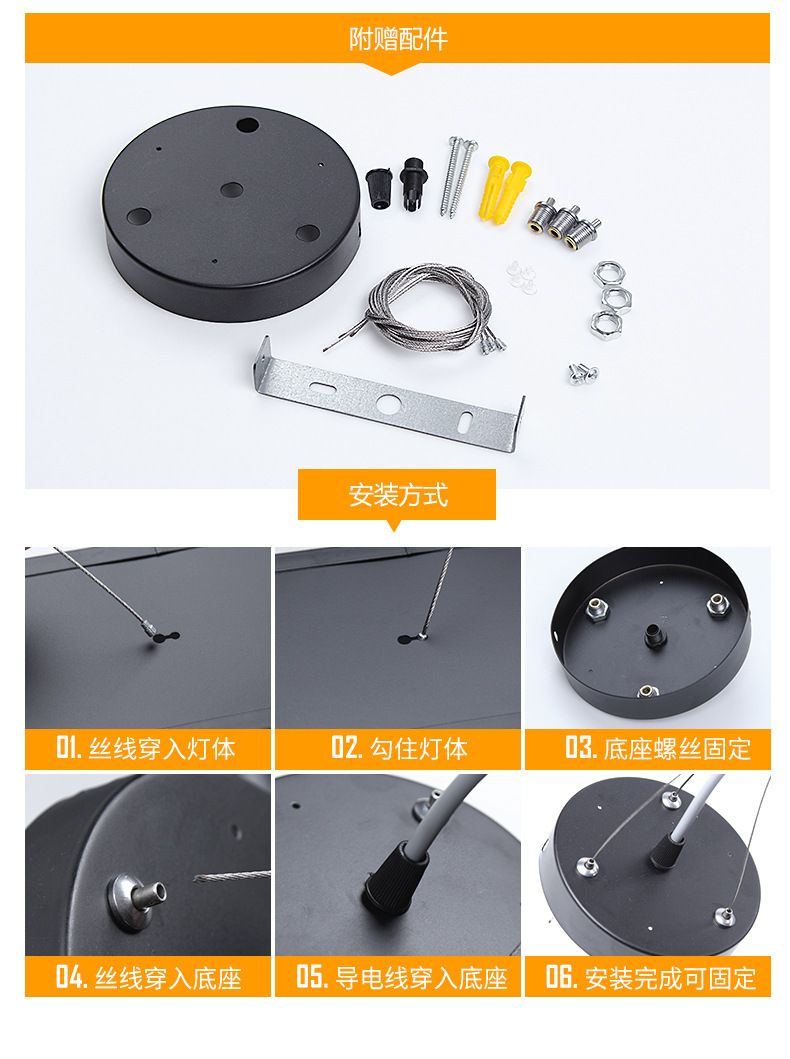 附赠配件

安装方式

01. 丝线穿入灯体

02. 勾住灯体

03. 底座螺丝固定

04. 丝线穿入底座

05. 导电线穿入底座

06. 安装完成可固定