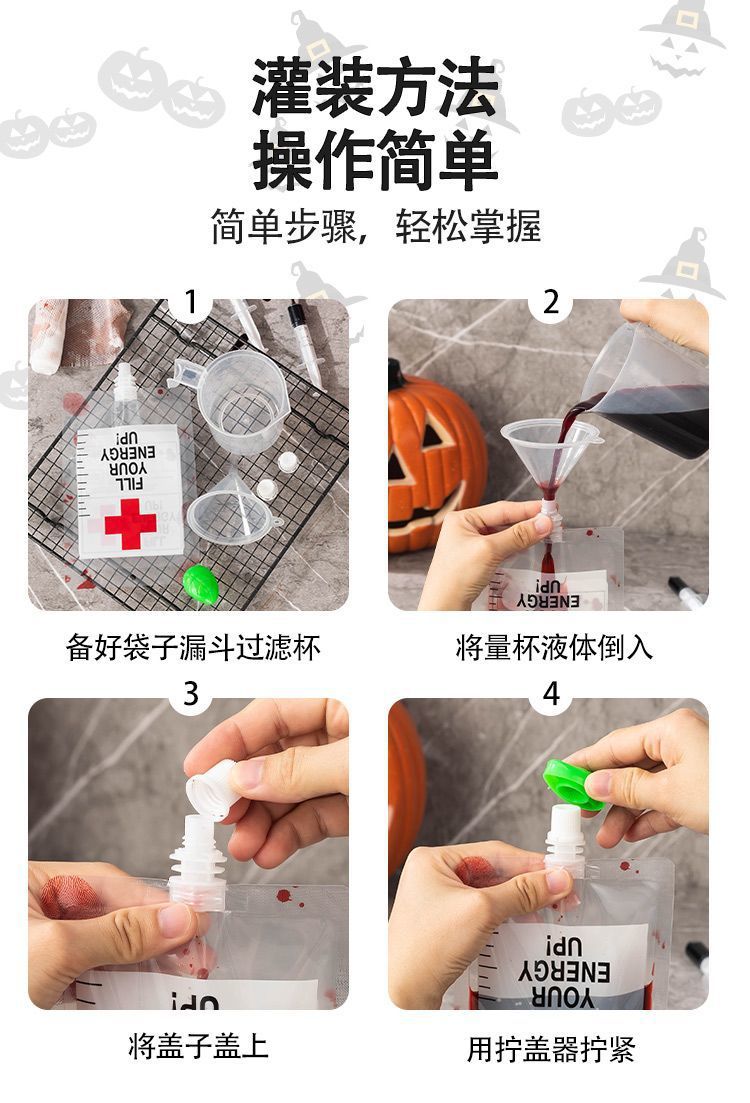 灌装方法
操作简单

简单步骤，轻松掌握

1

FILL
YOUR
ENERGY
UP!

备好袋子漏斗过滤杯

2

ENERGY
UP!

将量杯液体倒入

3

UP!

将盖子盖上

4

YOUR
ENERGY
UP!

用拧盖器拧紧