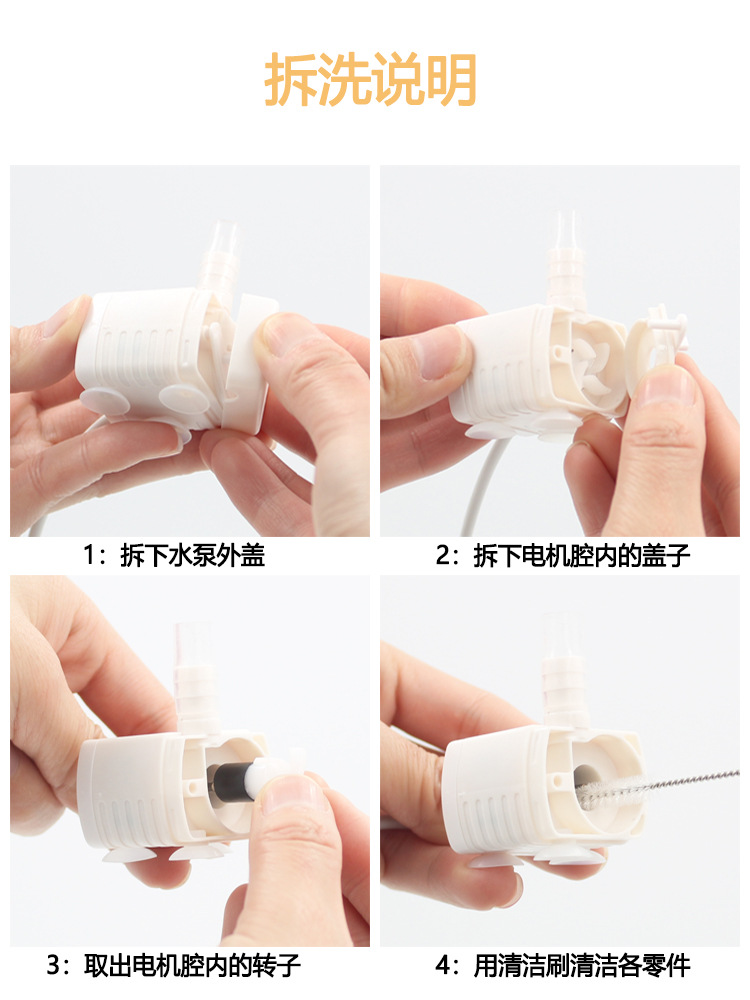 拆洗说明

1：拆下水泵外盖

2：拆下电机腔内的盖子

3：取出电机腔内的转子

4：用清洁刷清洁各零件