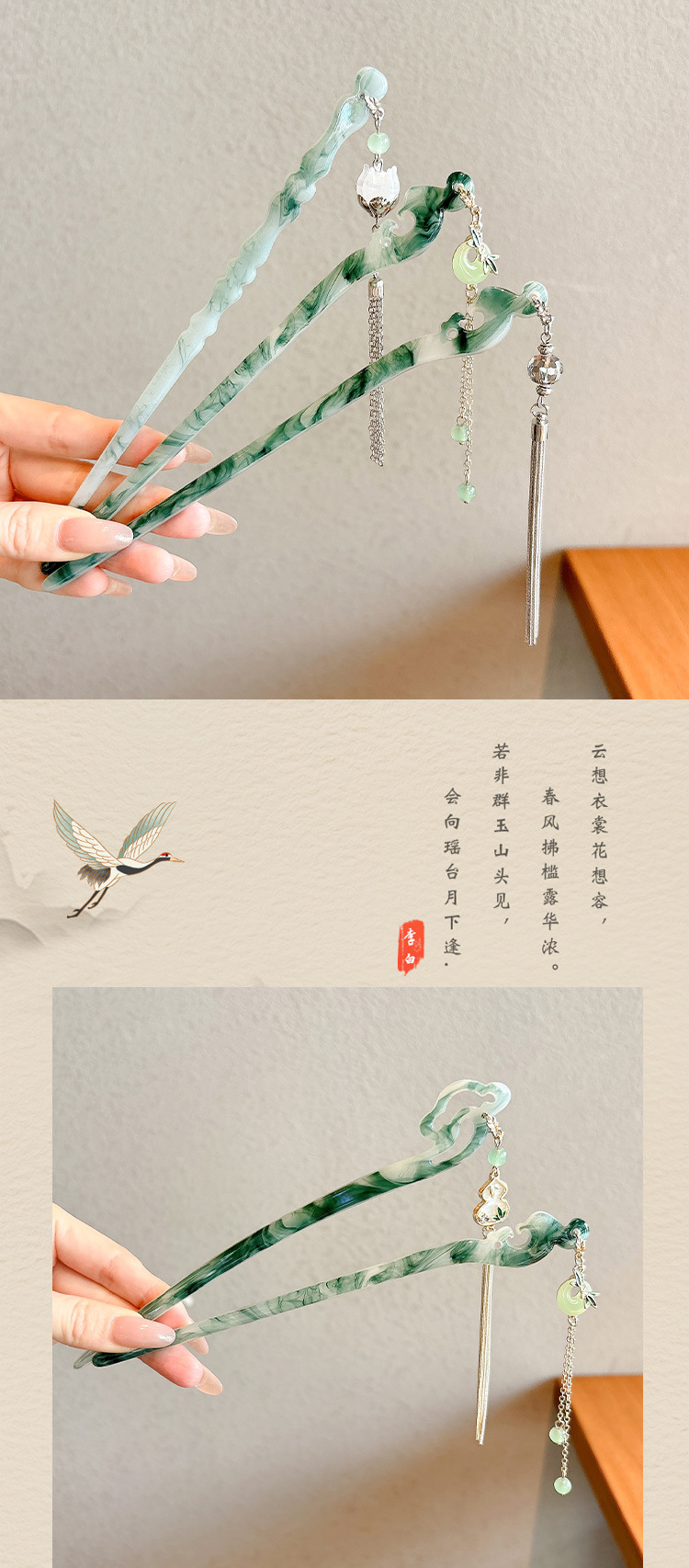 云想衣裳花想容，
春风拂槛露华浓。
若非群玉山头见，
会向瑶台月下逢。

李白