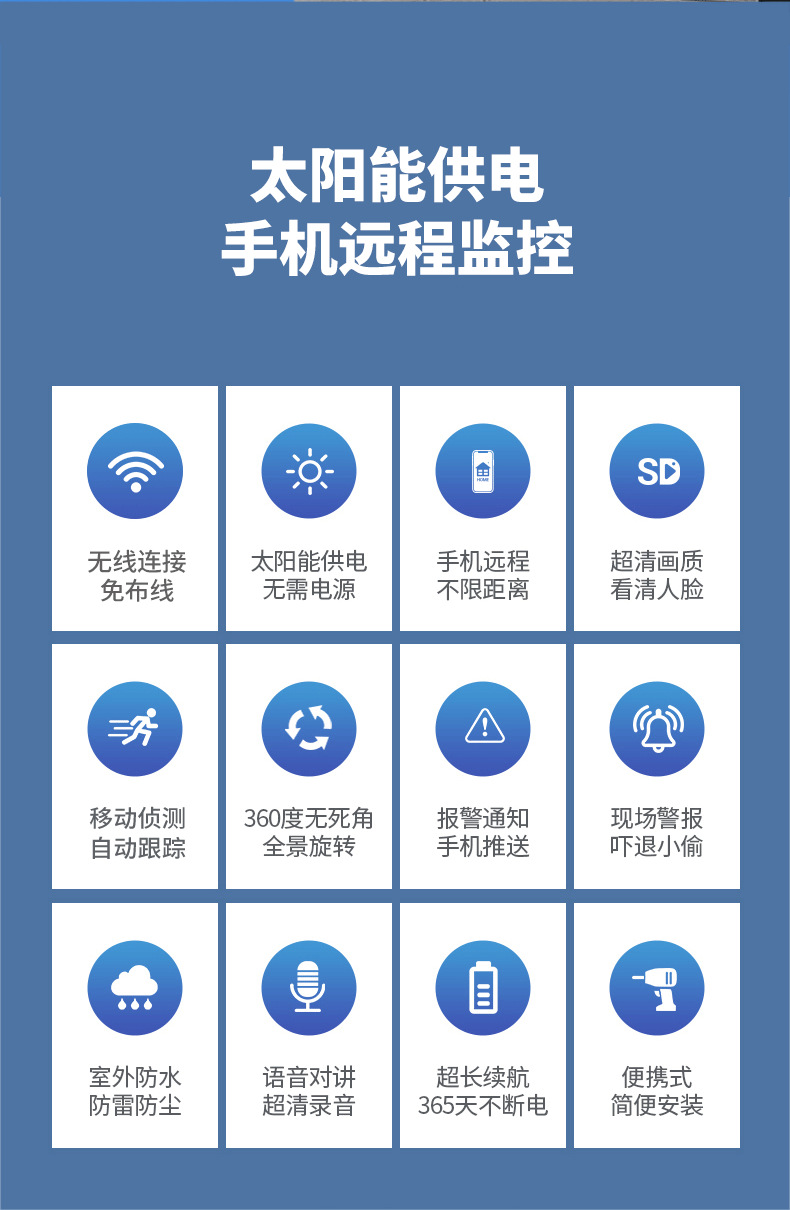 太阳能供电
手机远程监控

SD

无线连接
免布线

太阳能供电
无需电源

手机远程
不限距离

超清画质
看清人脸

移动侦测
自动跟踪

360度无死角
全景旋转

报警通知
手机推送

现场警报
吓退小偷

室外防水
防雷防尘

语音对讲
超清录音

超长续航
365天不断电

便携式
简便安装