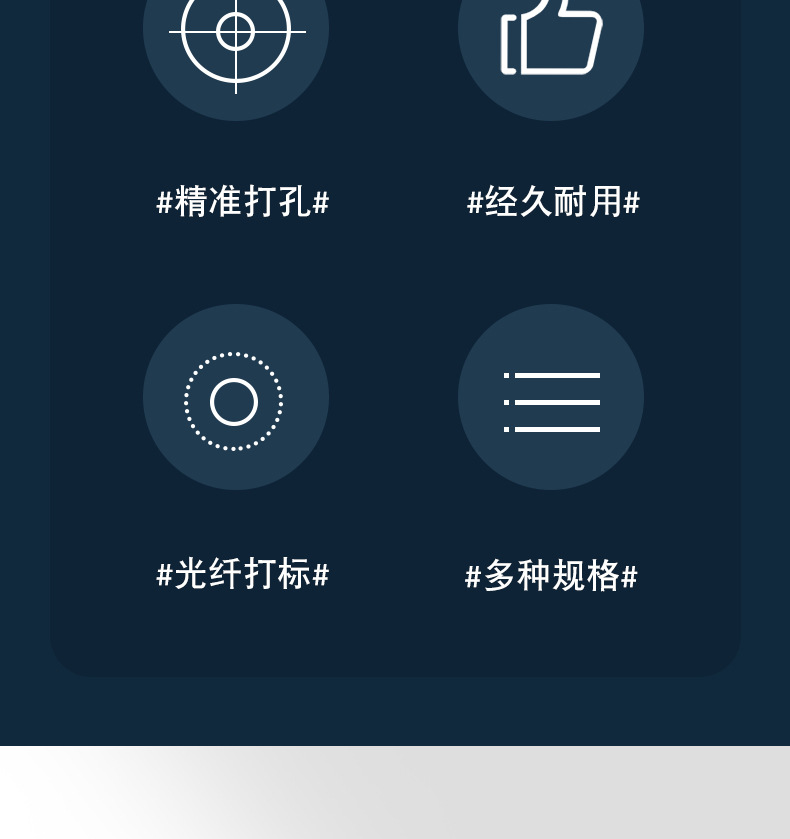 #精准打孔#

#经久耐用#

#光纤打标#

#多种规格#