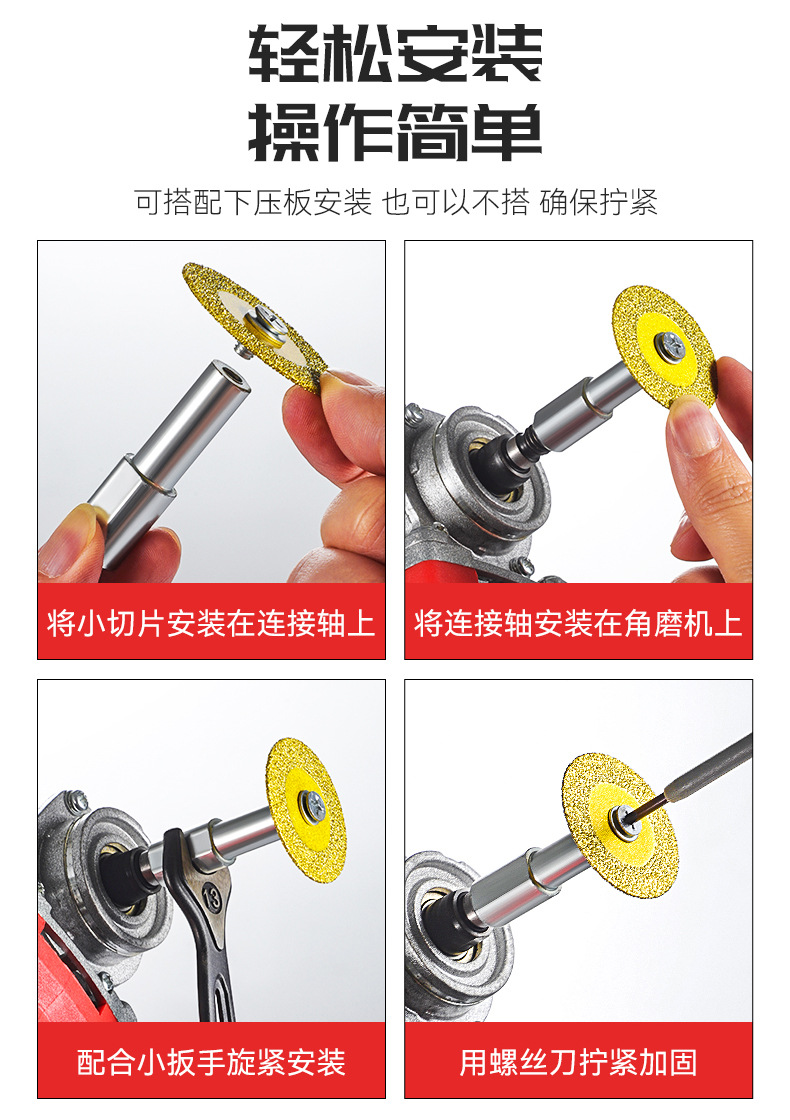 轻松安装
操作简单

可搭配下压板安装 也可以不搭 确保拧紧

将小切片安装在连接轴上

将连接轴安装在角磨机上

13

配合小扳手旋紧安装

用螺丝刀拧紧加固