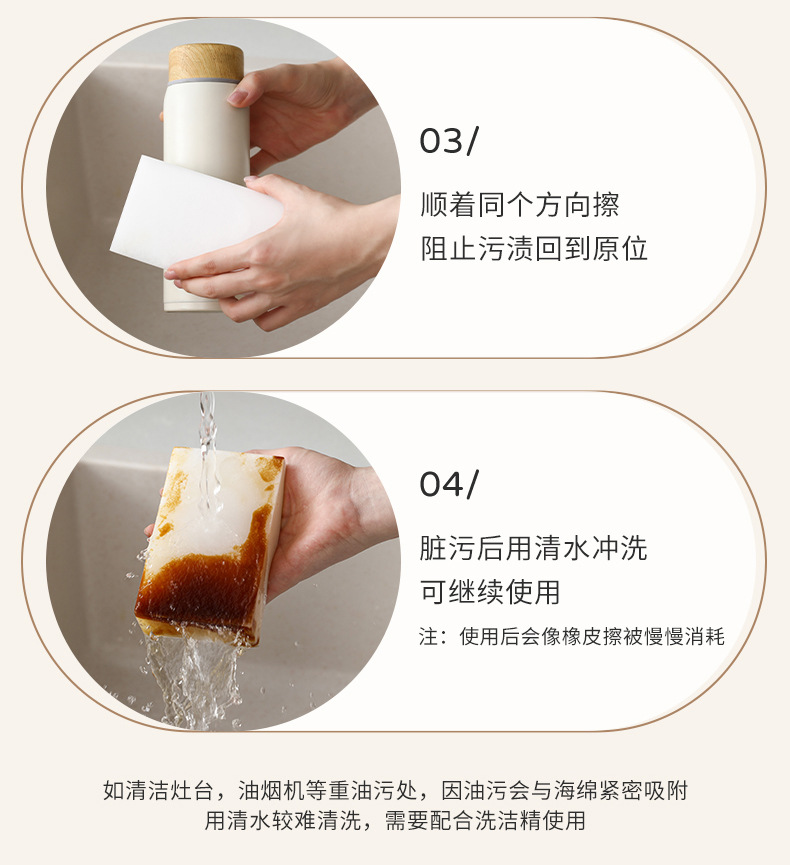 03/

顺着同个方向擦
阻止污渍回到原位

04/

脏污后用清水冲洗
可继续使用

注：使用后会像橡皮擦被慢慢消耗

如清洁灶台，油烟机等重油污处，因油污会与海绵紧密吸附
用清水较难清洗，需要配合洗洁精使用