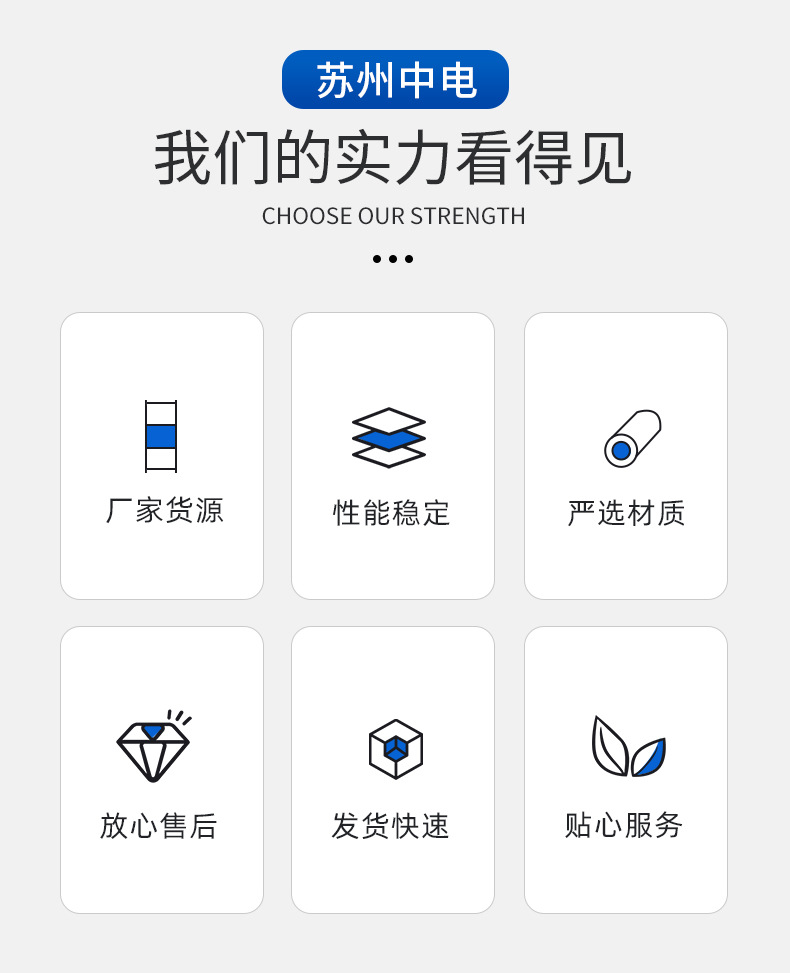 苏州中电

我们的实力看得见

CHOOSE OUR STRENGTH

厂家货源

性能稳定

严选材质

放心售后

发货快速

贴心服务