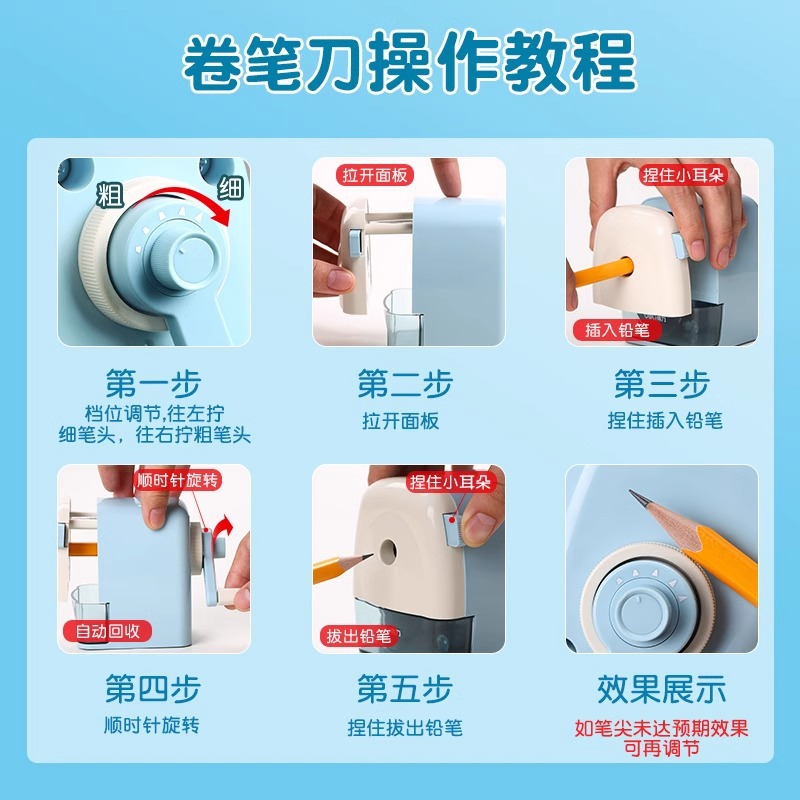 卷笔刀操作教程

粗
细

第一步
档位调节,往左拧细笔头，往右拧粗笔头

拉开面板

第二步
拉开面板

捏住小耳朵
插入铅笔

第三步
捏住插入铅笔

顺时针旋转
自动回收

第四步
顺时针旋转

捏住小耳朵
拔出铅笔

第五步
捏住拔出铅笔

效果展示
如笔尖未达预期效果可再调节