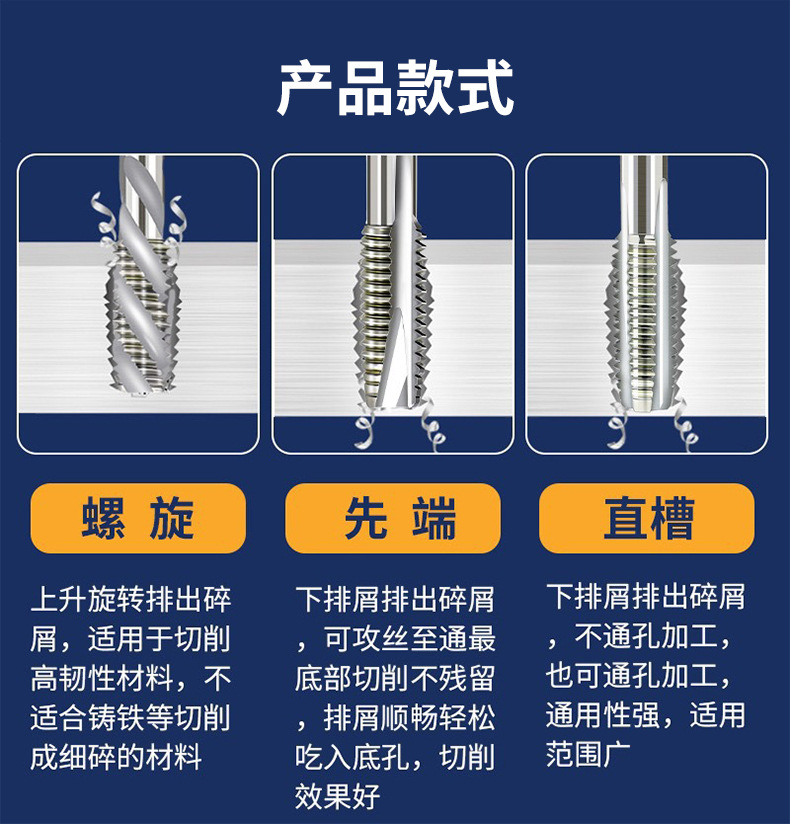 产品款式

螺 旋

上升旋转排出碎屑，适用于切削高韧性材料，不适合铸铁等切削成细碎的材料

先 端

下排屑排出碎屑，可攻丝至通最底部切削不残留，排屑顺畅轻松吃入底孔，切削效果好

直槽

下排屑排出碎屑，不通孔加工，也可通孔加工，通用性强，适用范围广