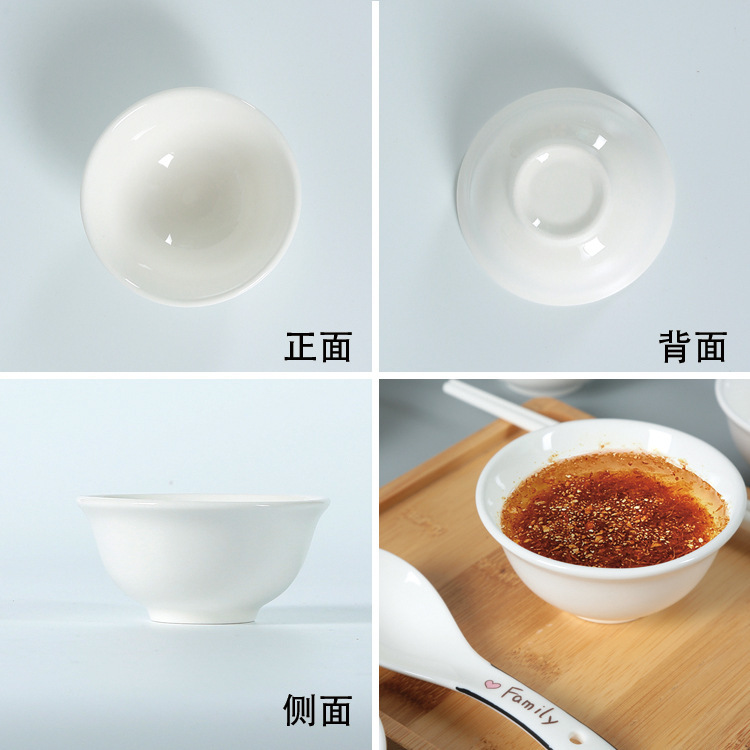 正面

背面

侧面

Family