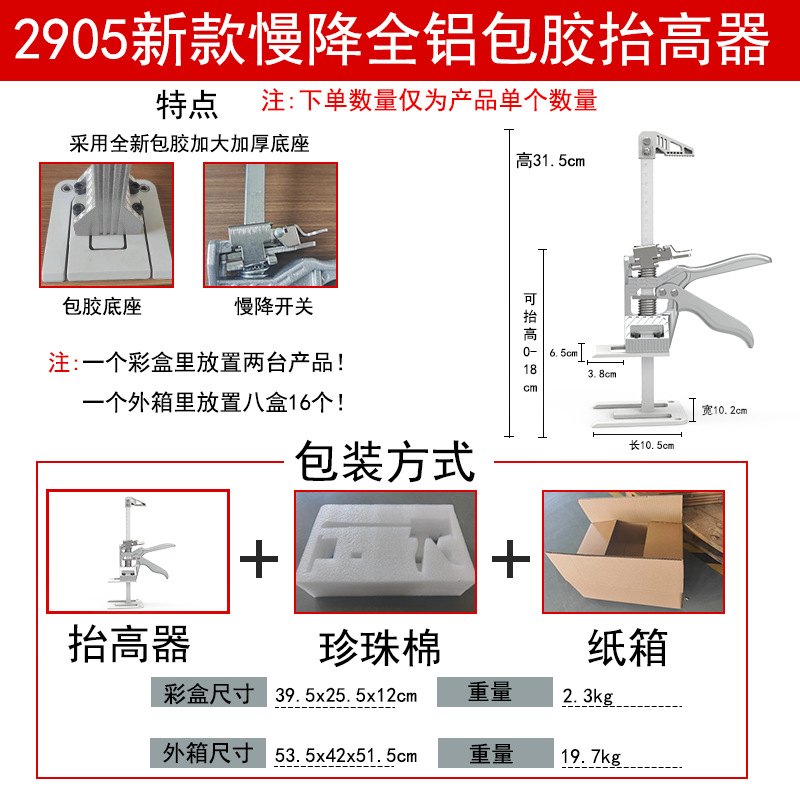 2905新款慢降全铝包胶抬高器

特点

注:下单数量仅为产品单个数量

采用全新包胶加大加厚底座

包胶底座

慢降开关

注:一个彩盒里放置两台产品!

一个外箱里放置八盒16个!

高31.5cm

可抬高0-18cm

6.5cm

3.8cm

宽10.2cm

长10.5cm

包装方式

抬高器

+

珍珠棉

+

纸箱

| 彩盒尺寸 | 39.5x25.5x12cm | 重量 | 2.3kg |
|---|---|---|---|
| 外箱尺寸 | 53.5x42x51.5cm | 重量 | 19.7kg |