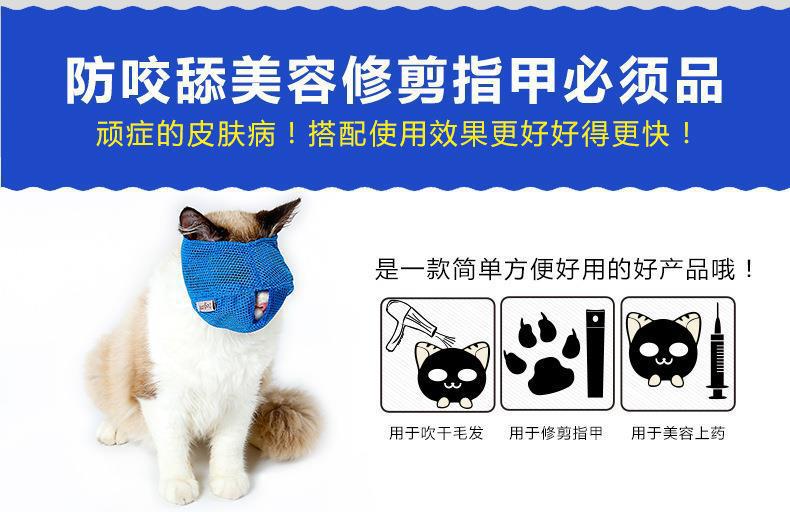 防咬舔美容修剪指甲必须品

顽症的皮肤病！搭配使用效果更好好得更快！

是一款简单方便好用的好产品哦！

用于吹干毛发

用于修剪指甲

用于美容上药