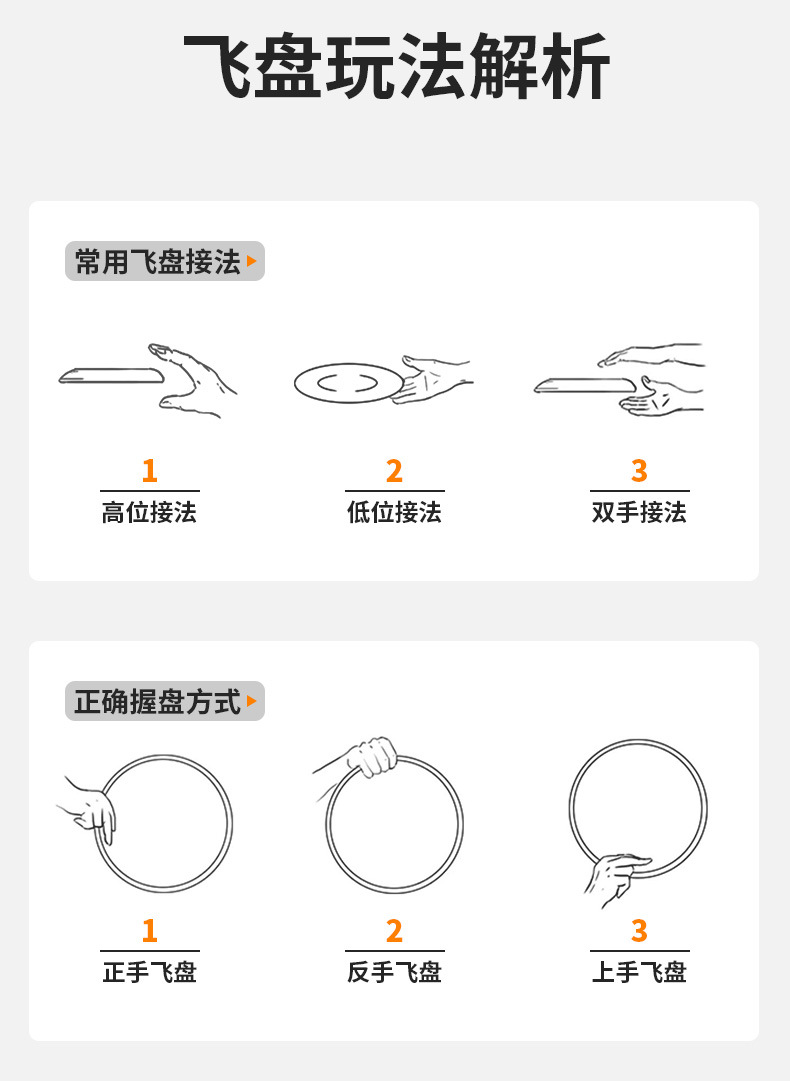 飞盘玩法解析

常用飞盘接法

1
高位接法

2
低位接法

3
双手接法

正确握盘方式

1
正手飞盘

2
反手飞盘

3
上手飞盘