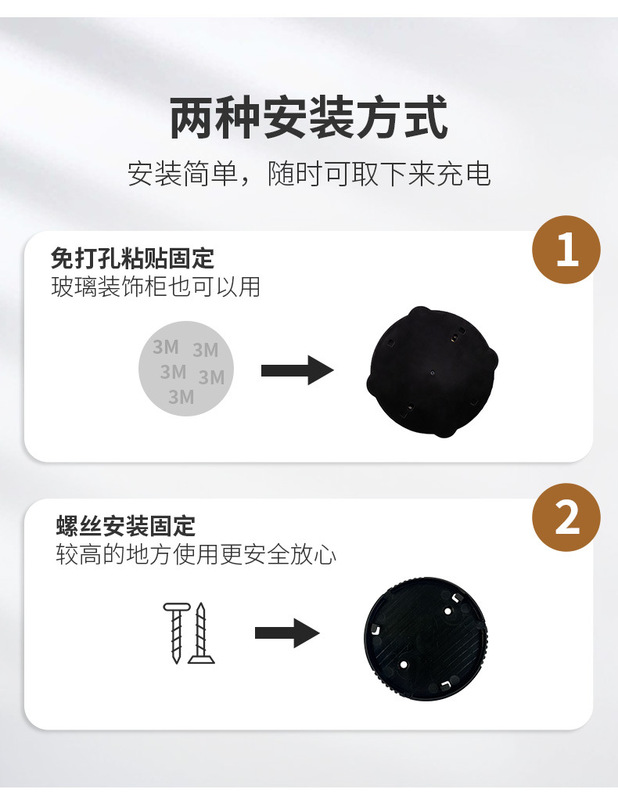 两种安装方式
安装简单，随时可取下来充电

1
免打孔粘贴固定
玻璃装饰柜也可以用

3M 3M
3M 3M
3M

2
螺丝安装固定
较高的地方使用更安全放心