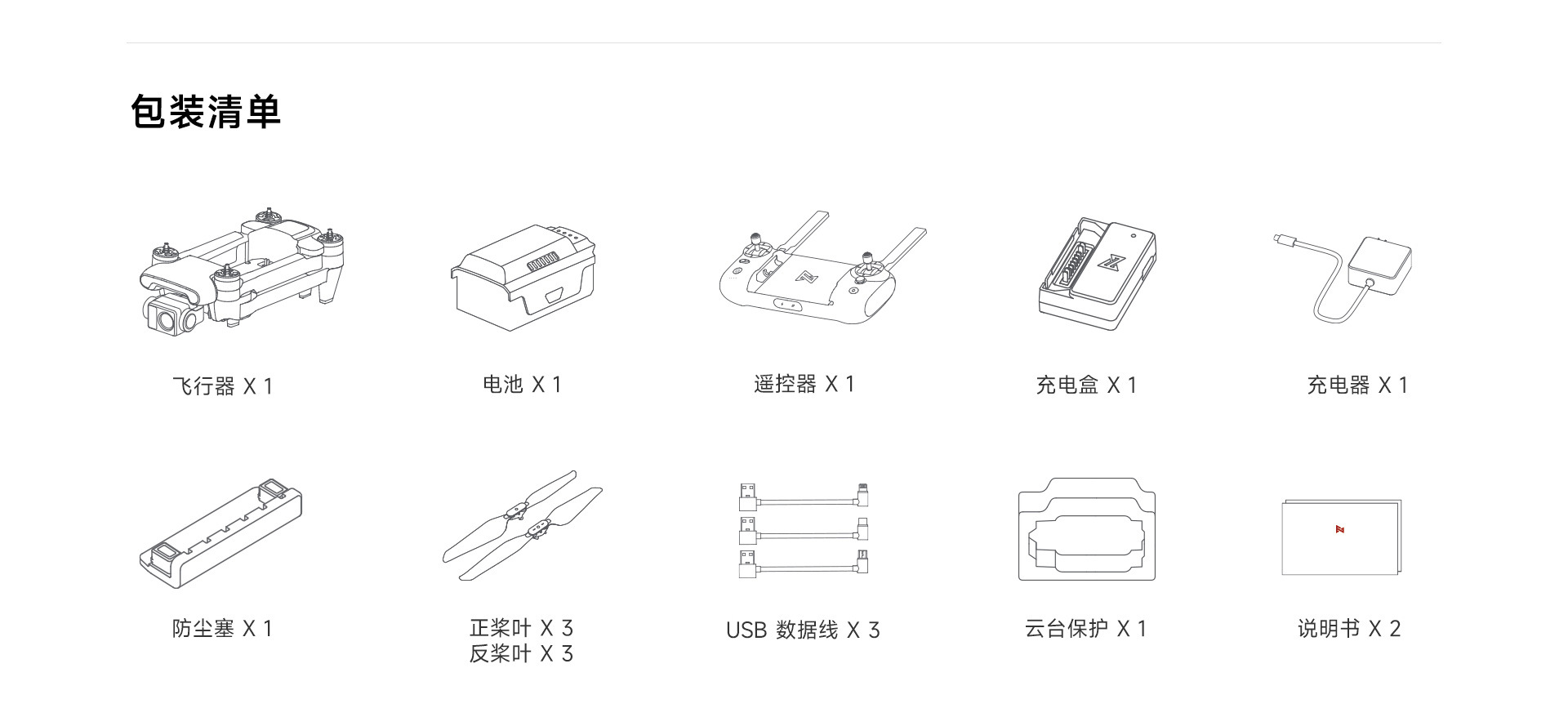 包装清单

飞行器 X 1

电池 X 1

遥控器 X 1

充电盒 X 1

充电器 X 1

防尘塞 X 1

正桨叶 X 3
反桨叶 X 3

USB 数据线 X 3

云台保护 X 1

说明书 X 2