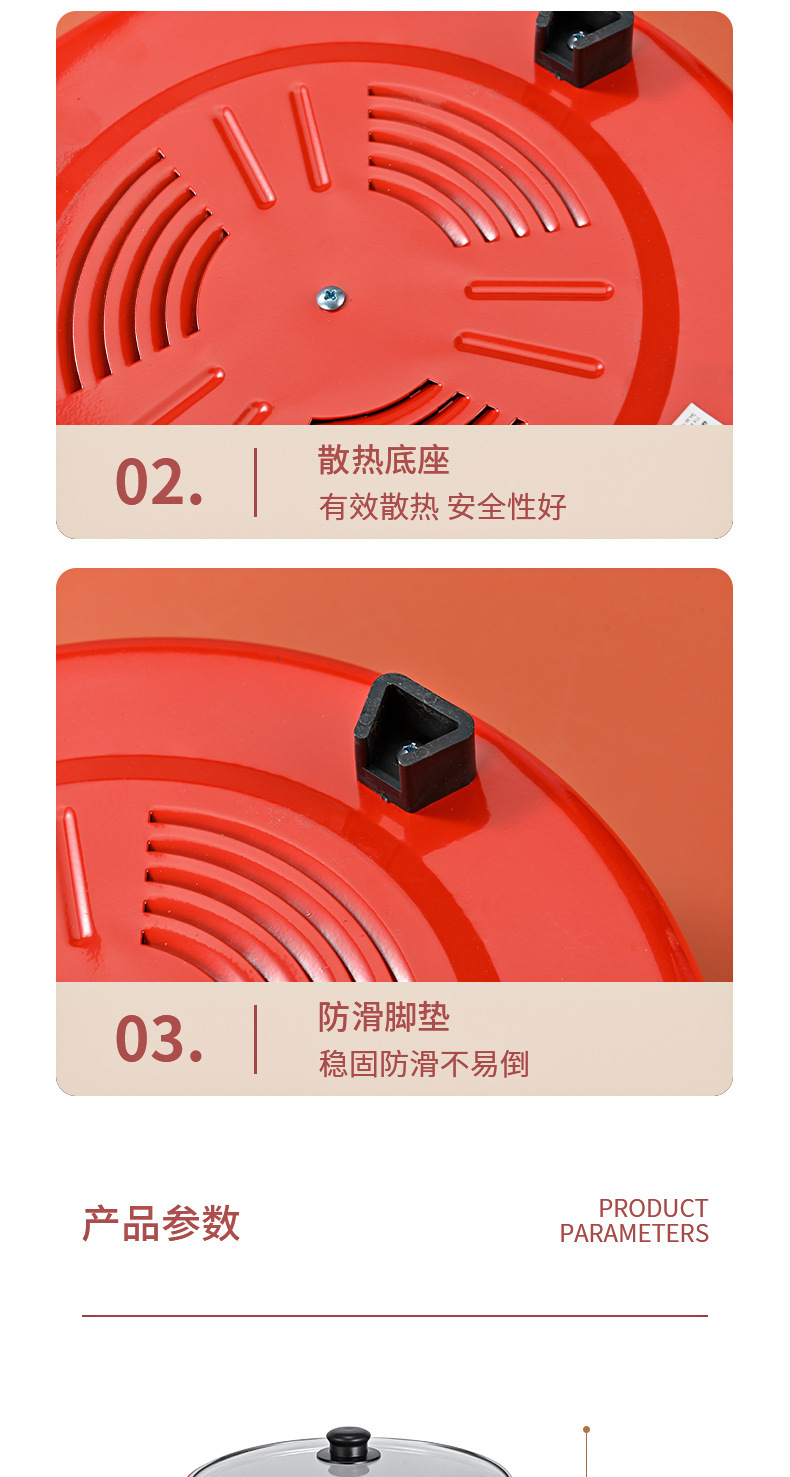 02.

散热底座

有效散热 安全性好

03.

防滑脚垫

稳固防滑不易倒

产品参数

PRODUCT PARAMETERS