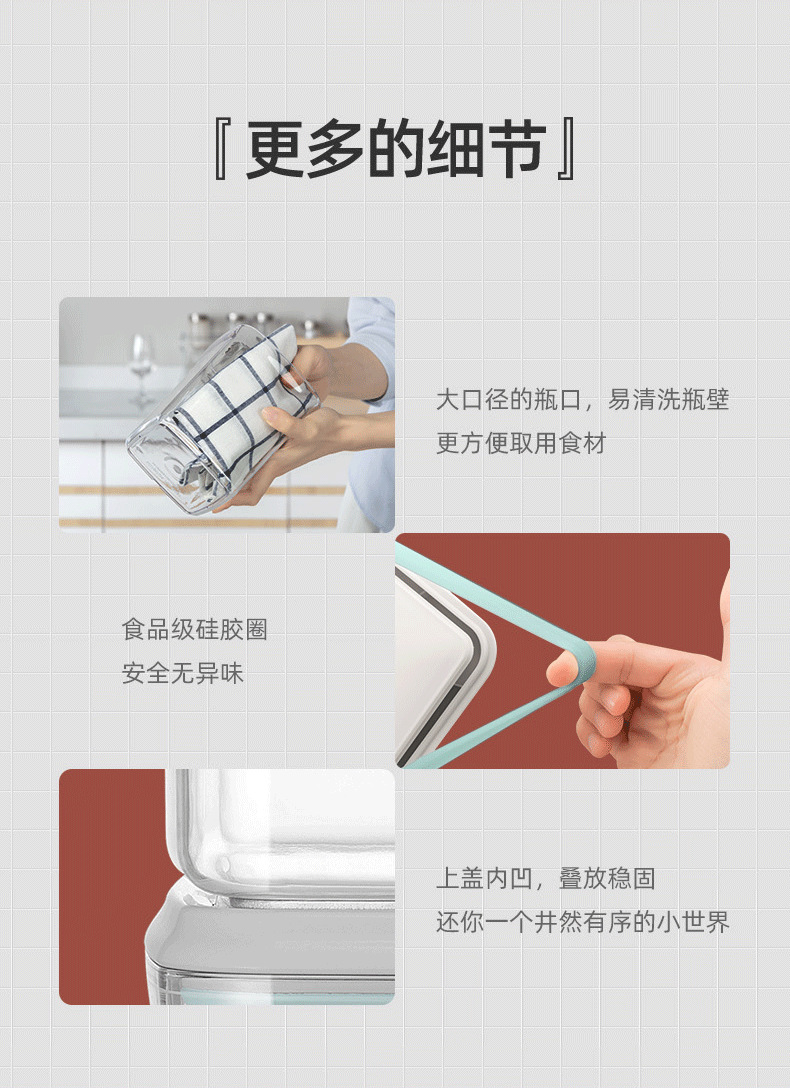 『更多的细节』

大口径的瓶口，易清洗瓶壁
更方便取用食材

食品级硅胶圈
安全无异味

上盖内凹，叠放稳固
还你一个井然有序的小世界