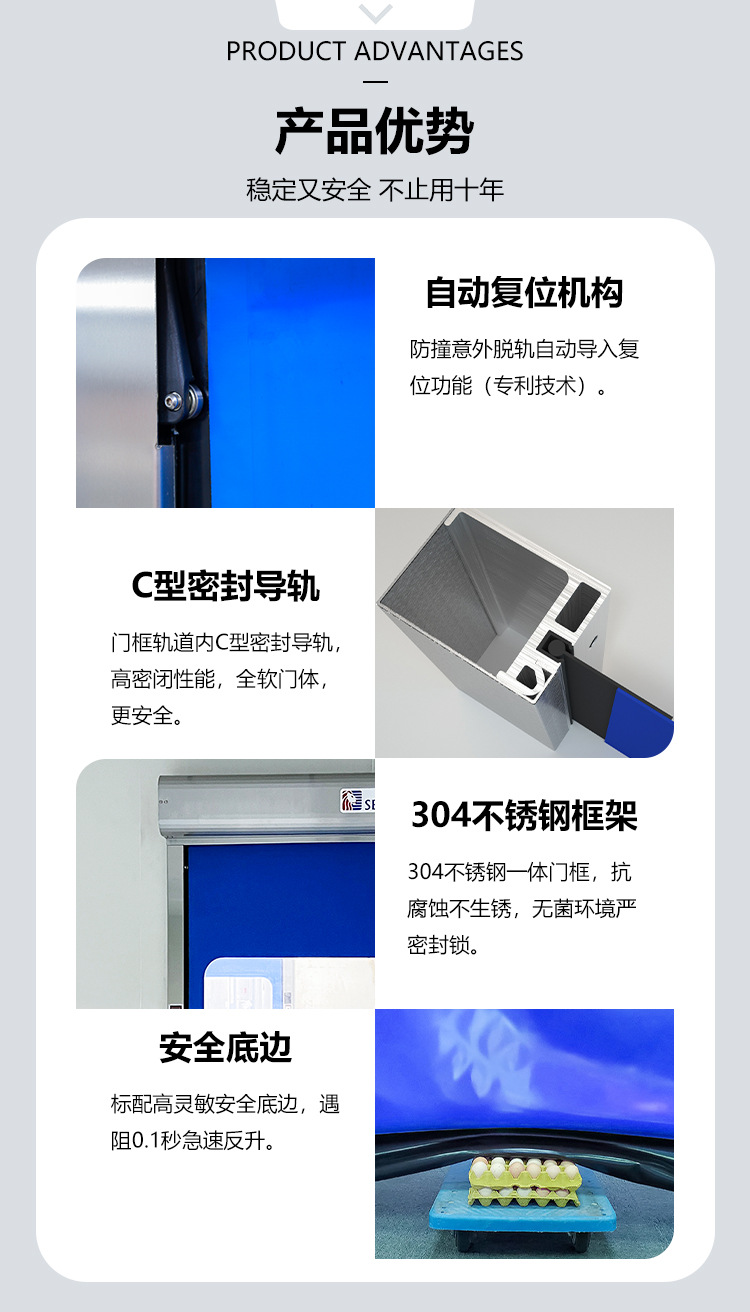 PRODUCT ADVANTAGES

产品优势

稳定又安全 不止用十年

自动复位机构

防撞意外脱轨自动导入复位功能（专利技术）。

C型密封导轨

门框轨道内C型密封导轨，高密闭性能，全软门体，更安全。

SE

304不锈钢框架

304不锈钢一体门框，抗腐蚀不生锈，无菌环境严密封锁。

安全底边

标配高灵敏安全底边，遇阻0.1秒急速反升。